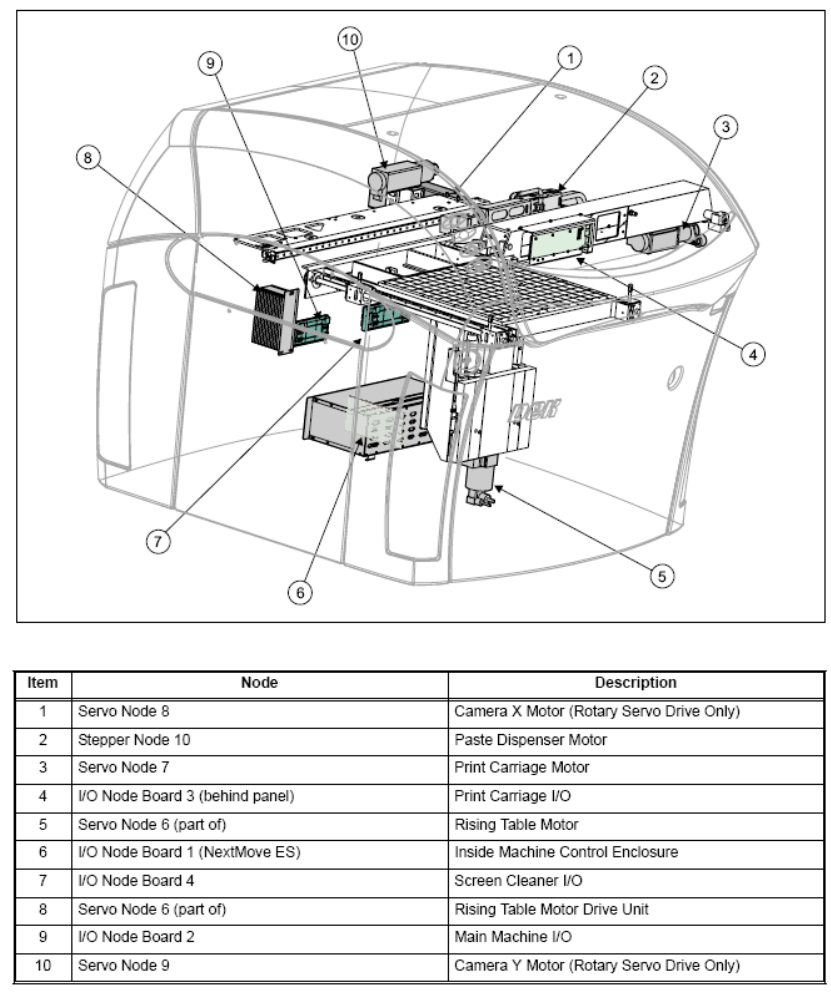 10
9
1
2
3
8
4
7
6
5

| Item | Node | Description |
|---|---|---|
| 1 | Servo Node 8 | Camera X Motor (Rotary Servo Drive Only) |
| 2 | Stepper Node 10 | Paste Dispenser Motor |
| 3 | Servo Node 7 | Print Carriage Motor |
| 4 | I/O Node Board 3 (behind panel) | Print Carriage I/O |
| 5 | Servo Node 6 (part of) | Rising Table Motor |
| 6 | I/O Node Board 1 (NextMove ES) | Inside Machine Control Enclosure |
| 7 | I/O Node Board 4 | Screen Cleaner I/O |
| 8 | Servo Node 6 (part of) | Rising Table Motor Drive Unit |
| 9 | I/O Node Board 2 | Main Machine I/O |
| 10 | Servo Node 9 | Camera Y Motor (Rotary Servo Drive Only) |