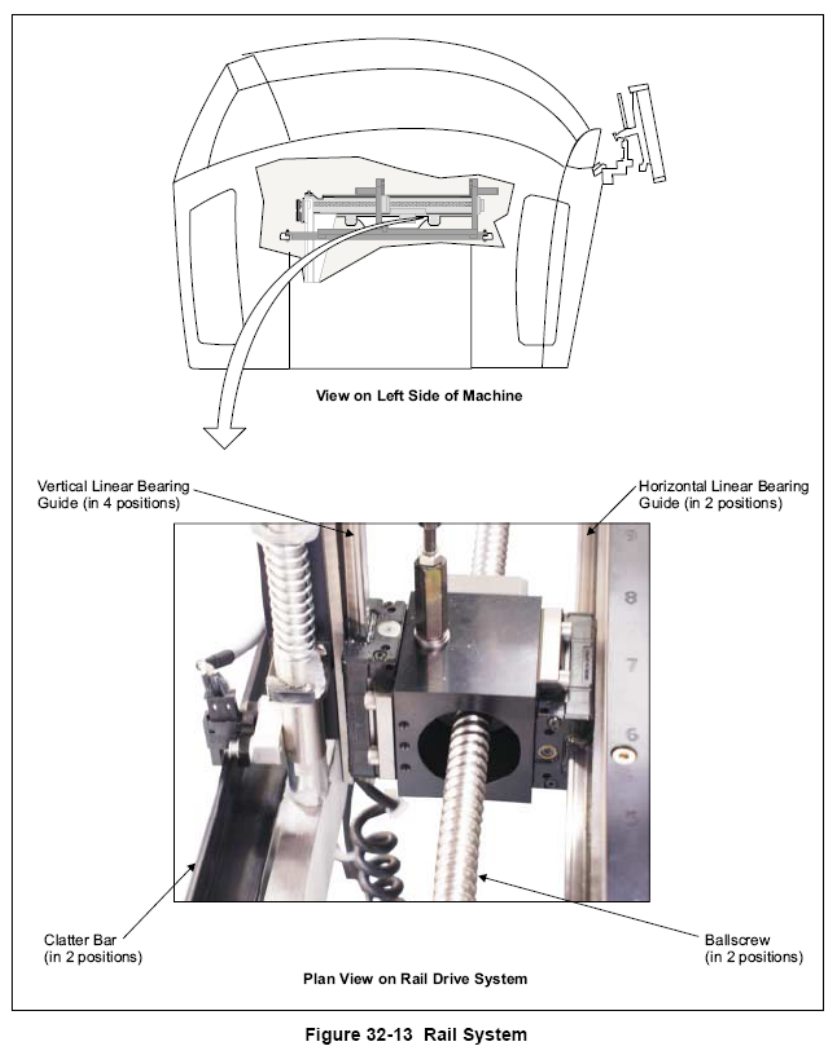 View on Left Side of Machine

Vertical Linear Bearing Guide (in 4 positions)

Horizontal Linear Bearing Guide (in 2 positions)

9

8

7

6

5

Clatter Bar (in 2 positions)

Ballscrew (in 2 positions)

Plan View on Rail Drive System

Figure 32-13 Rail System