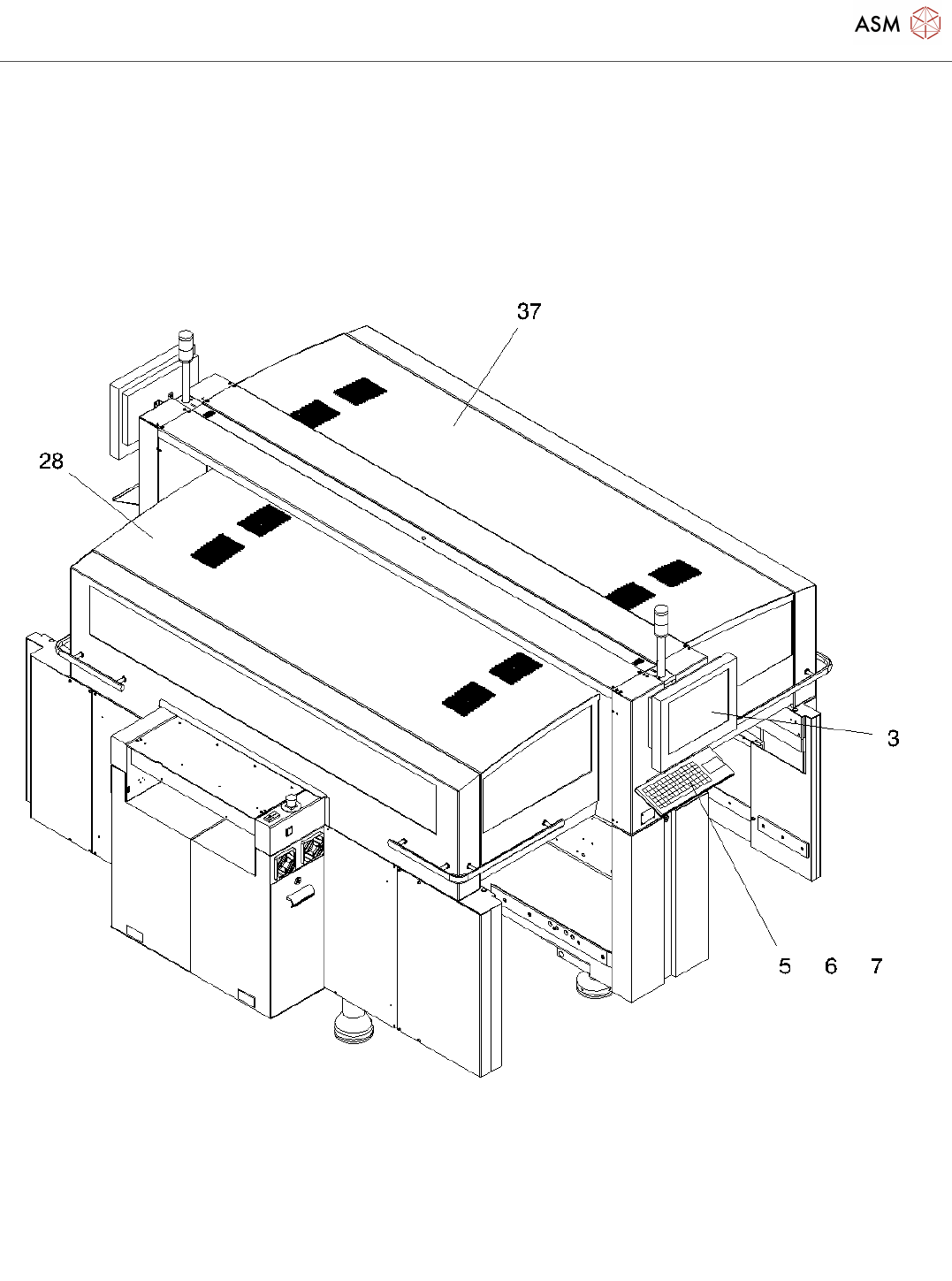 ASM

37

28

3

5 6 7