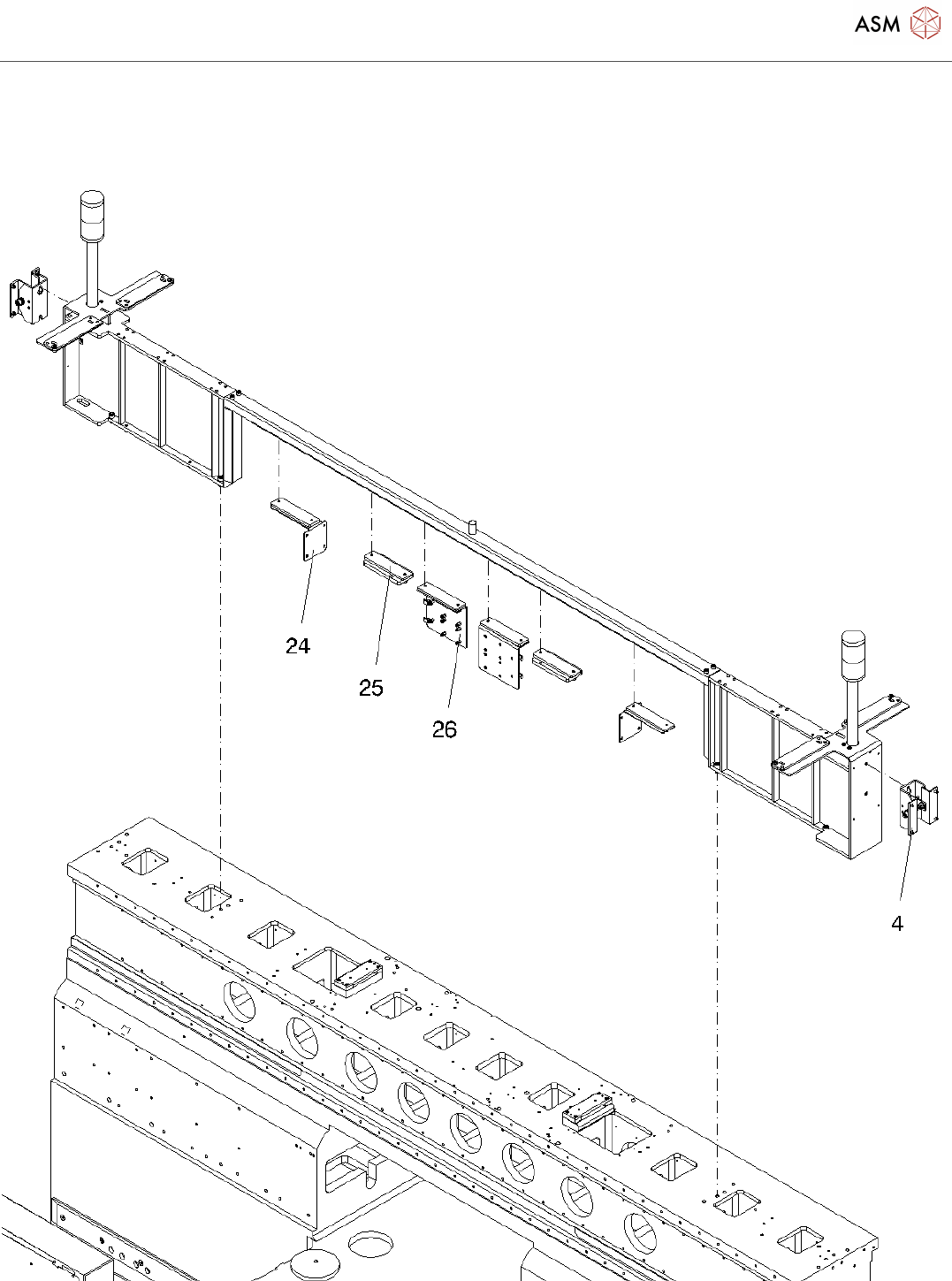 ASM

24

25

26

4