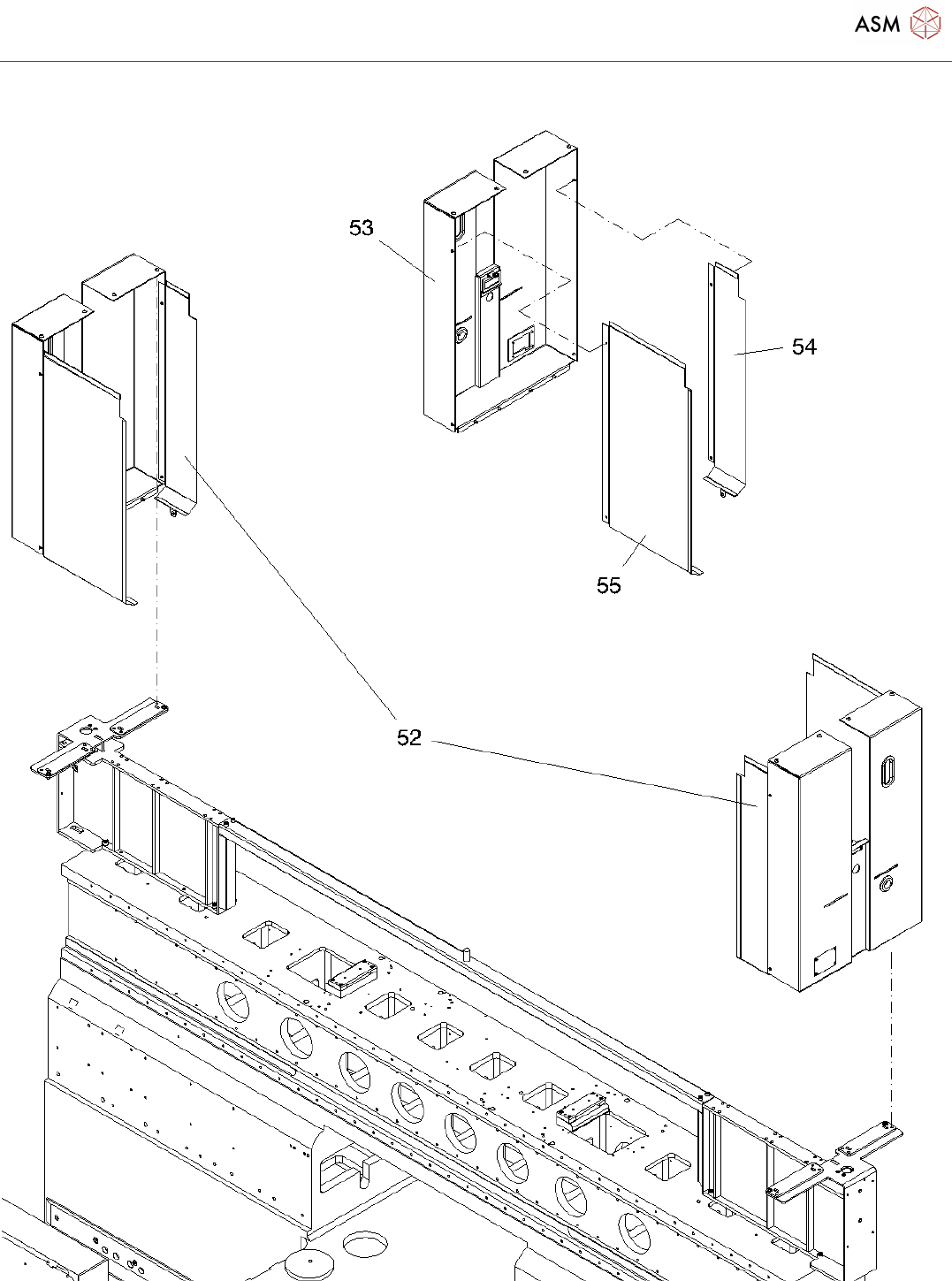 ASM

53

54

55

52