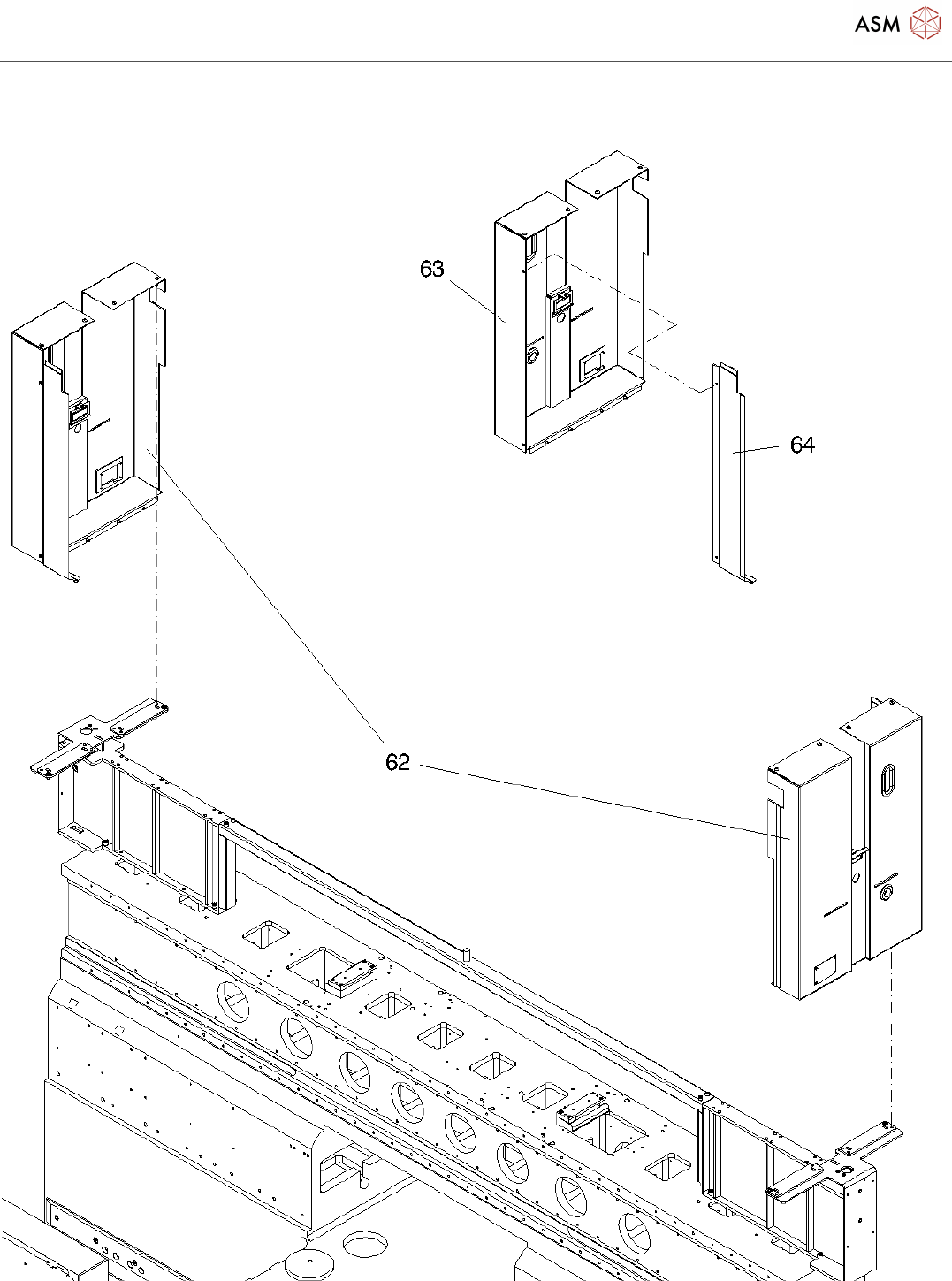 ASM

63

64

62