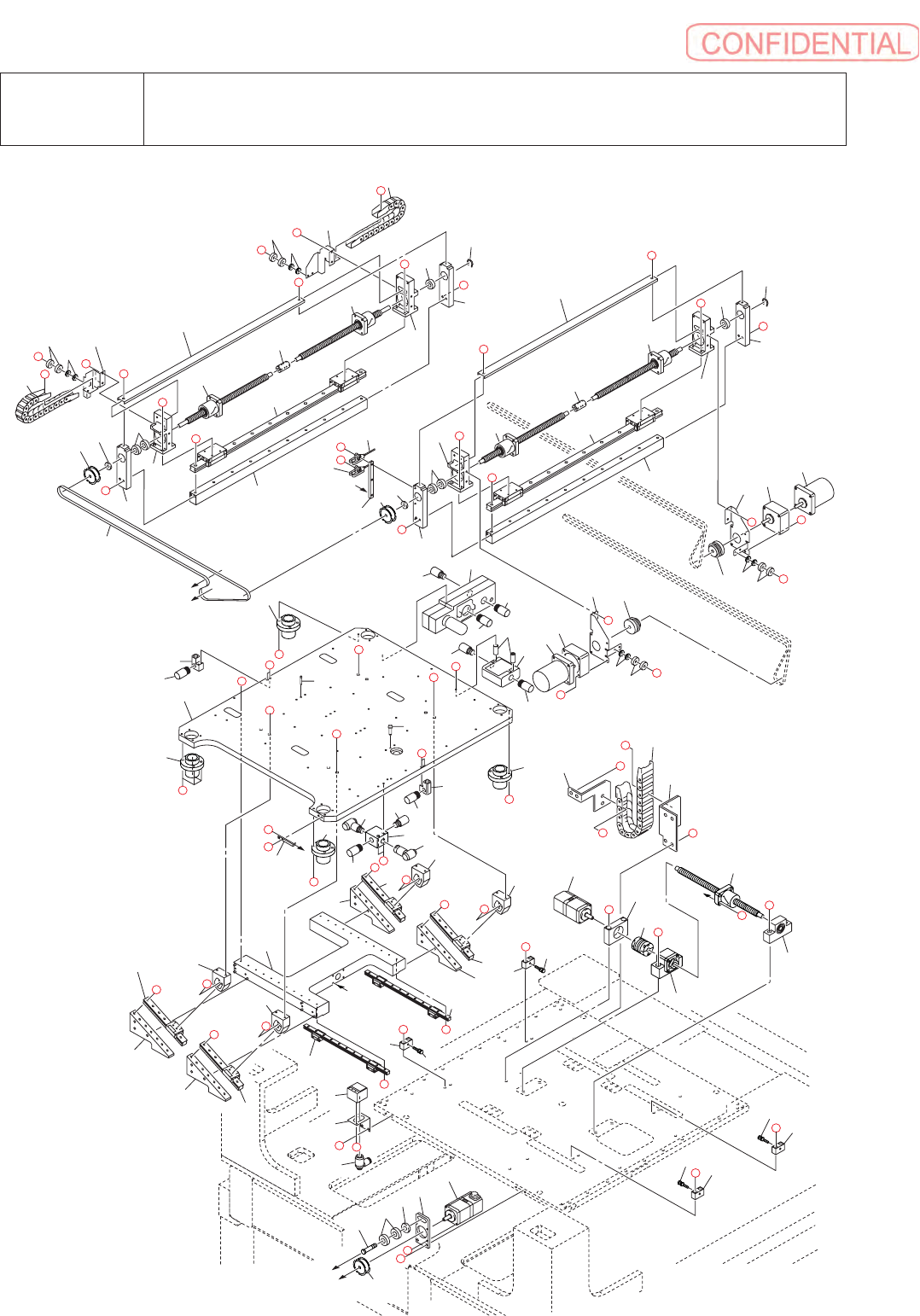 CONFIDENTIAL