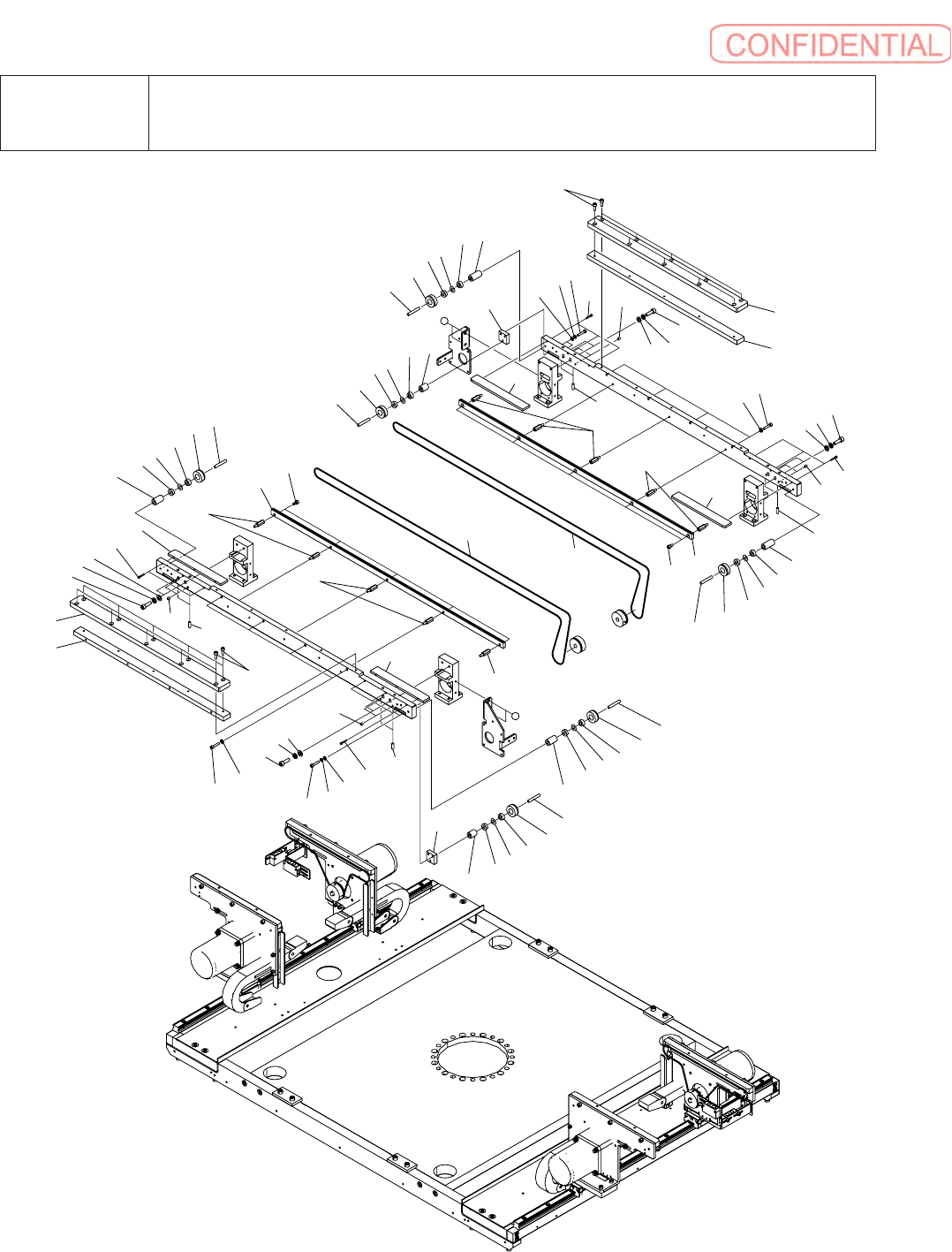 CONFIDENTIAL