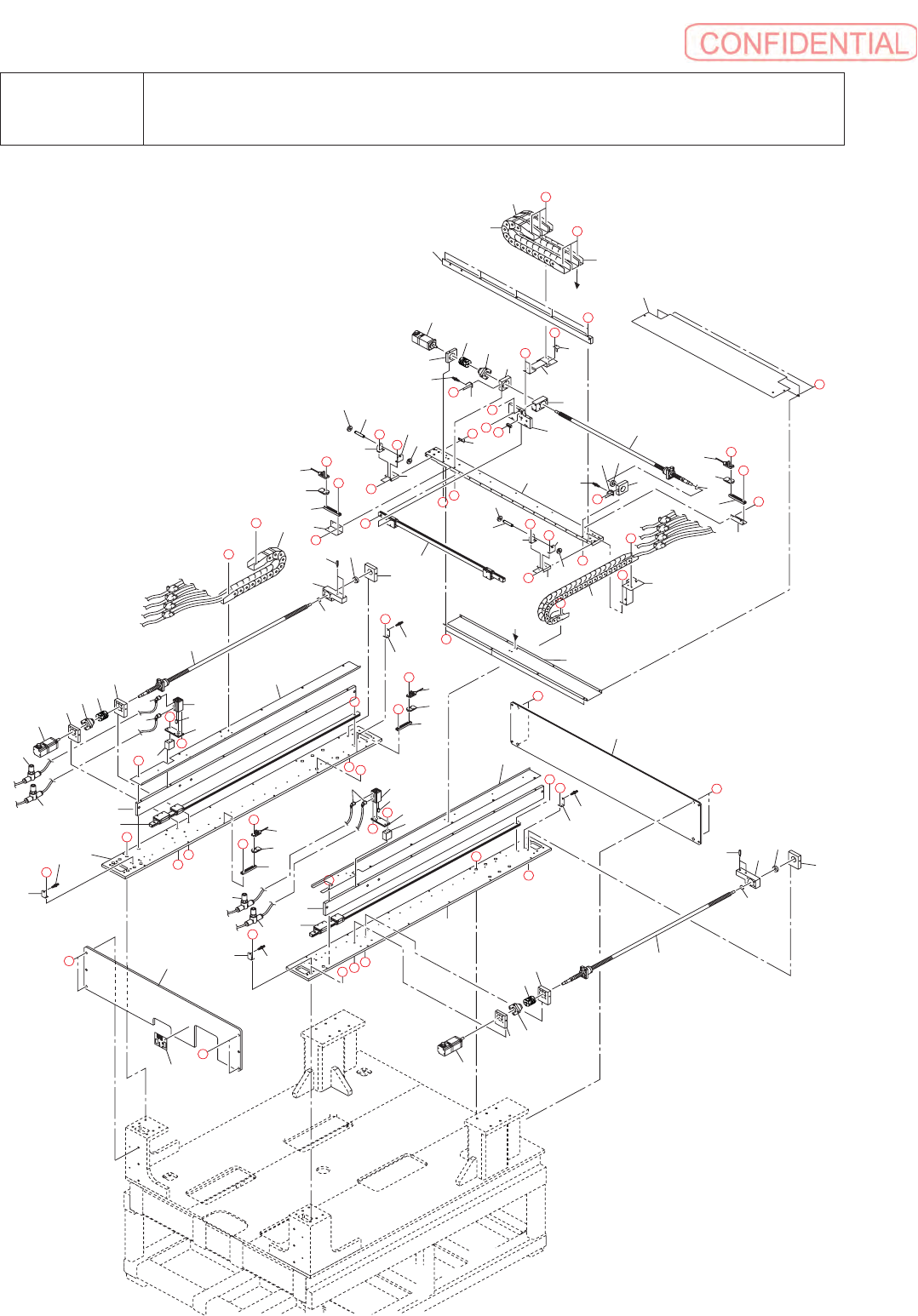 CONFIDENTIAL