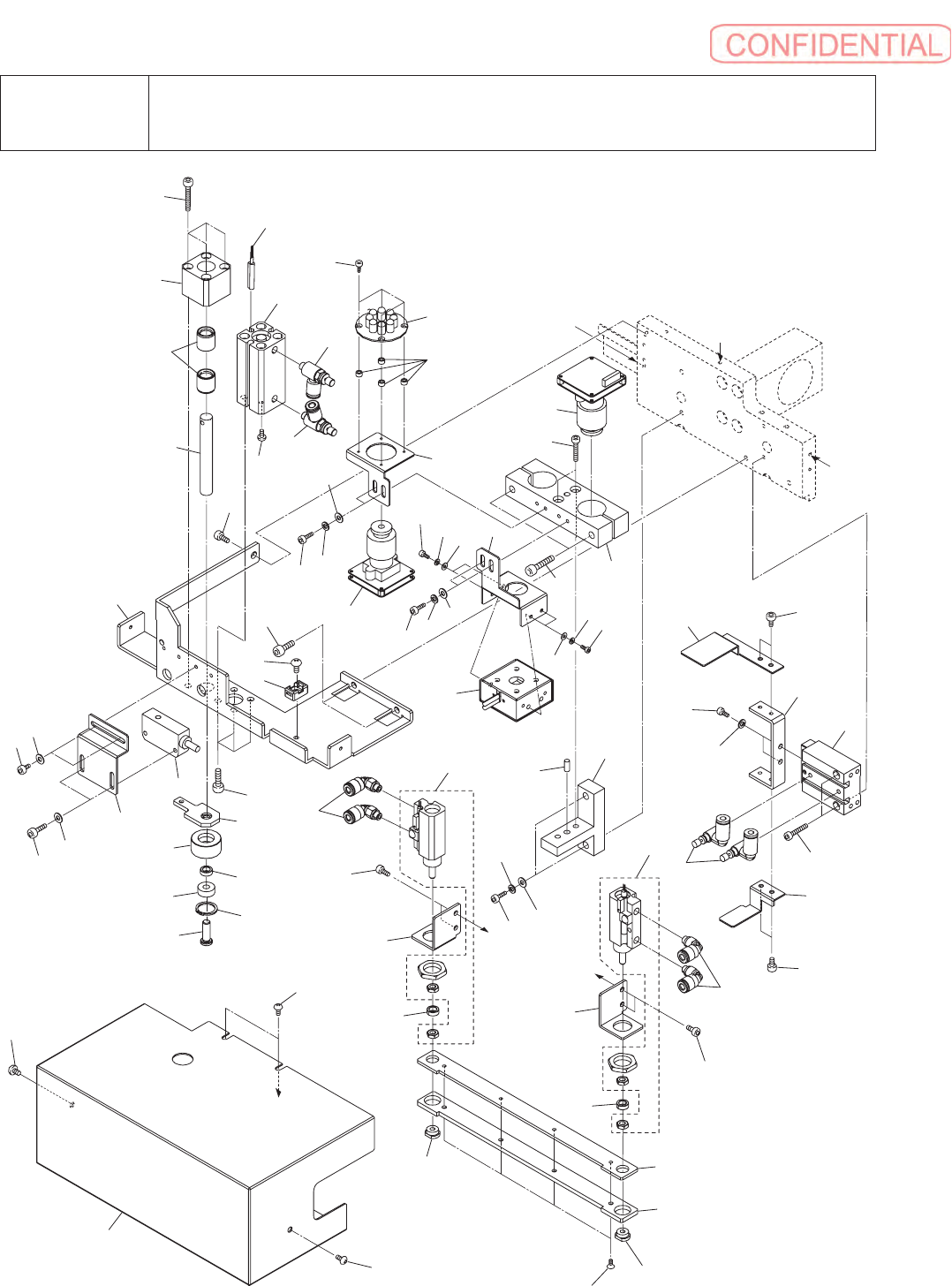 CONFIDENTIAL