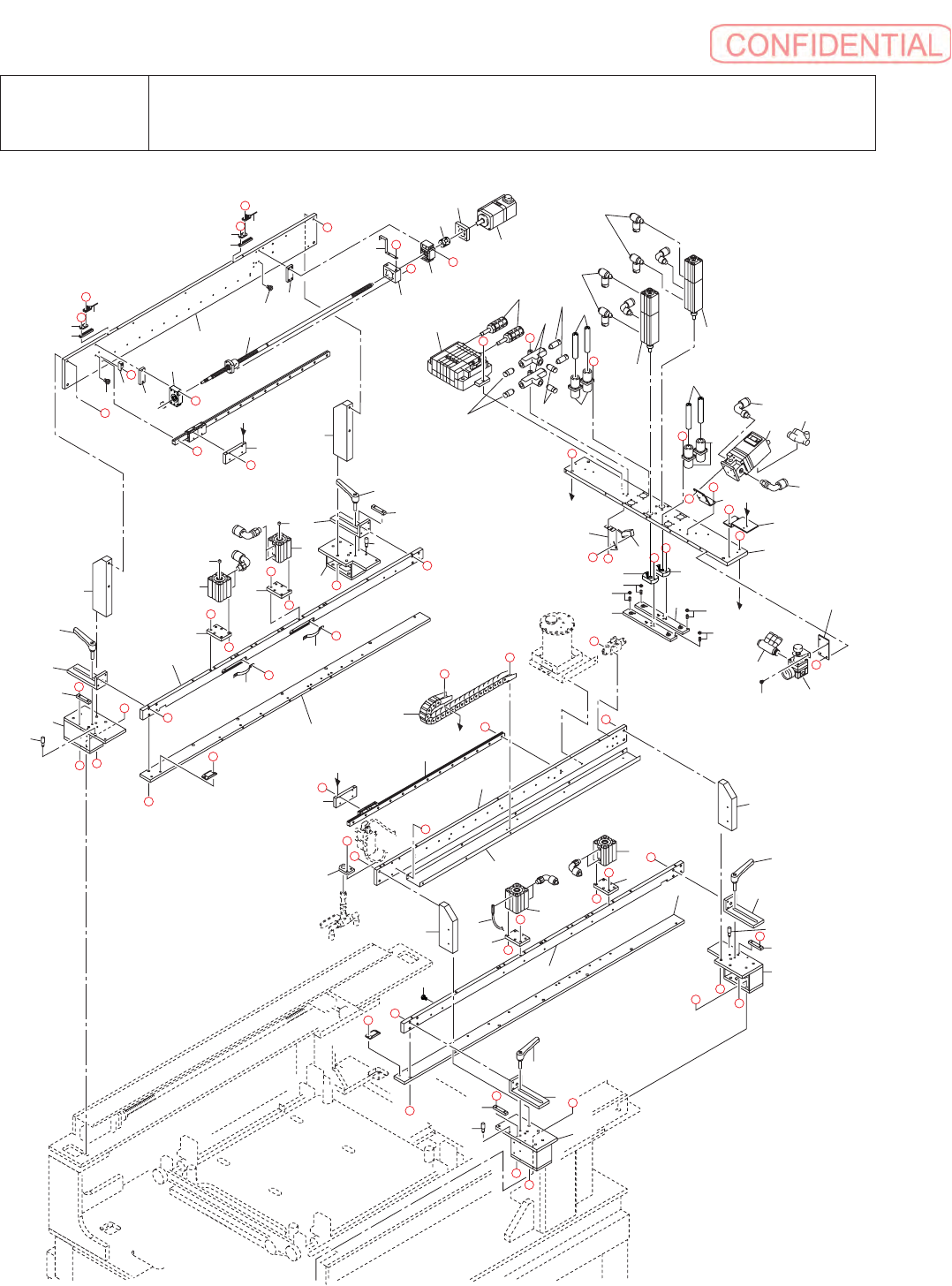 CONFIDENTIAL