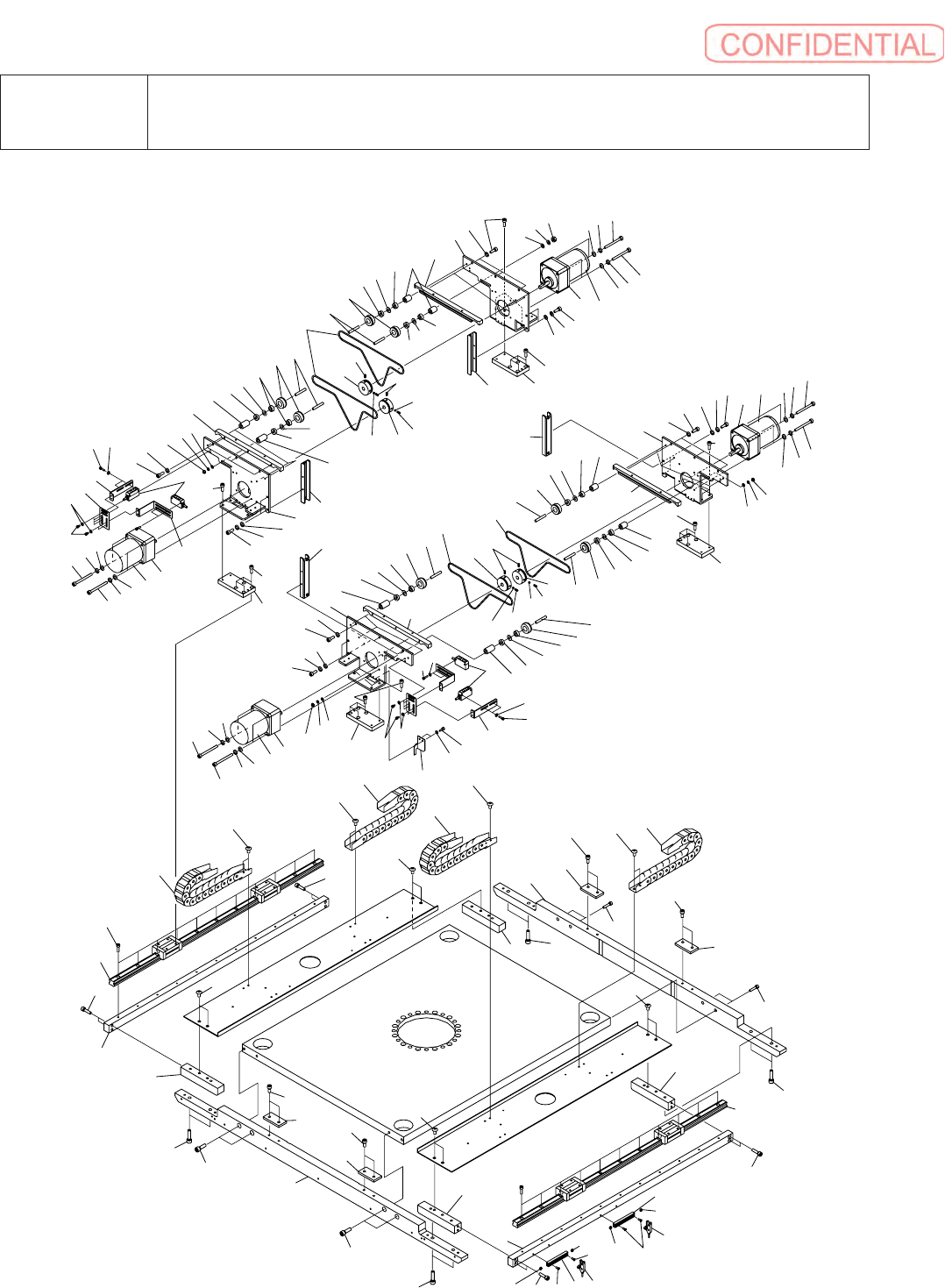 CONFIDENTIAL