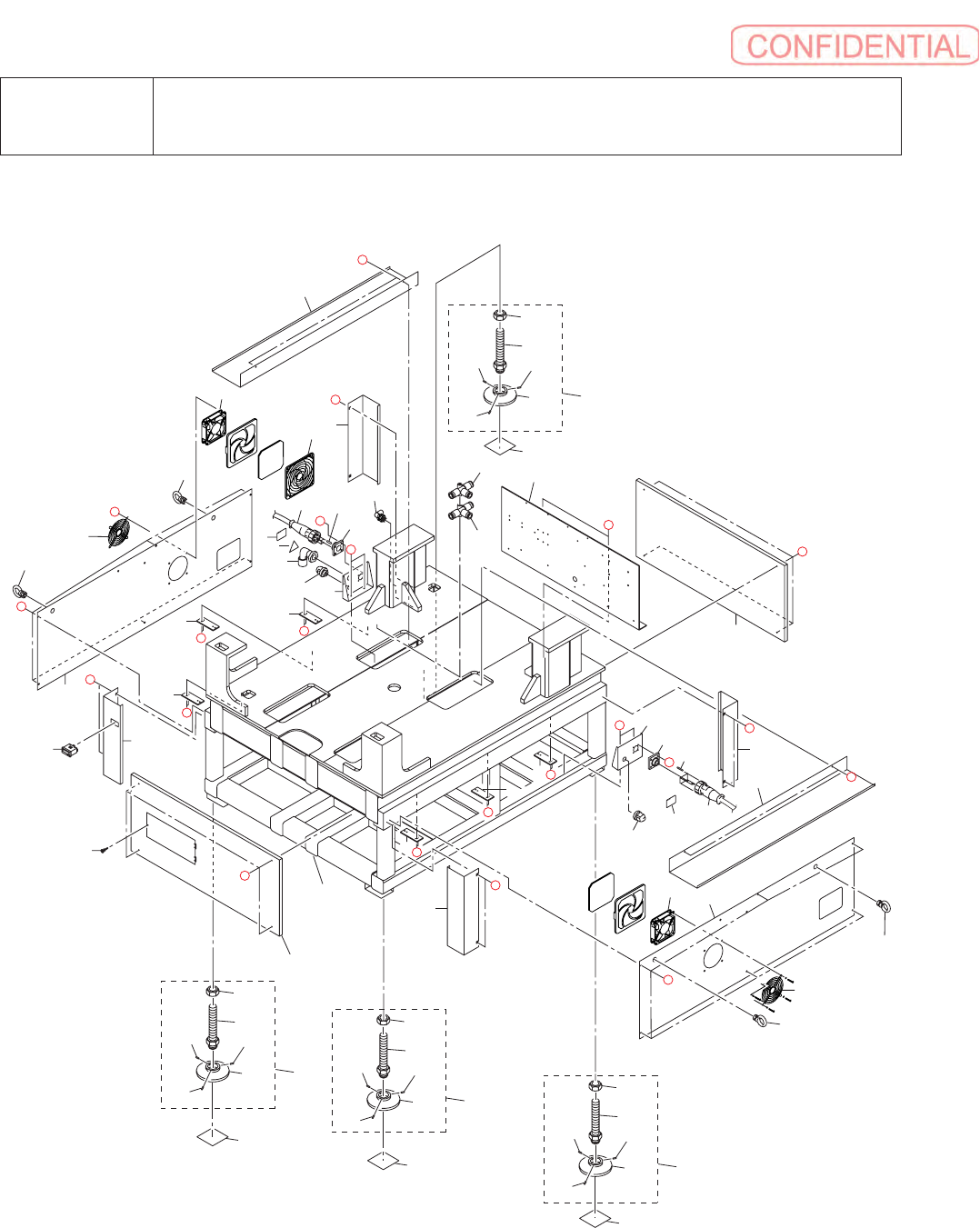 CONFIDENTIAL