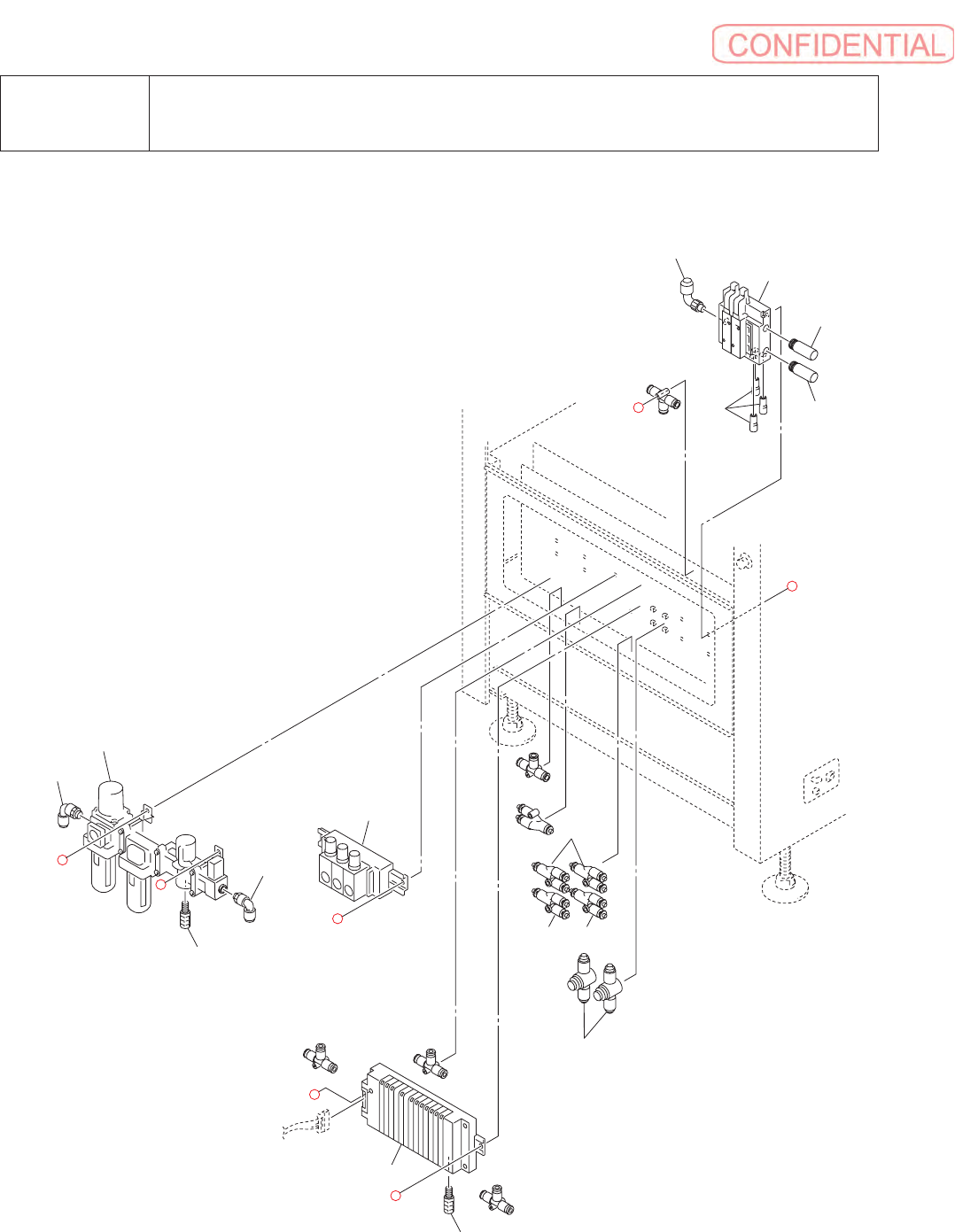 CONFIDENTIAL