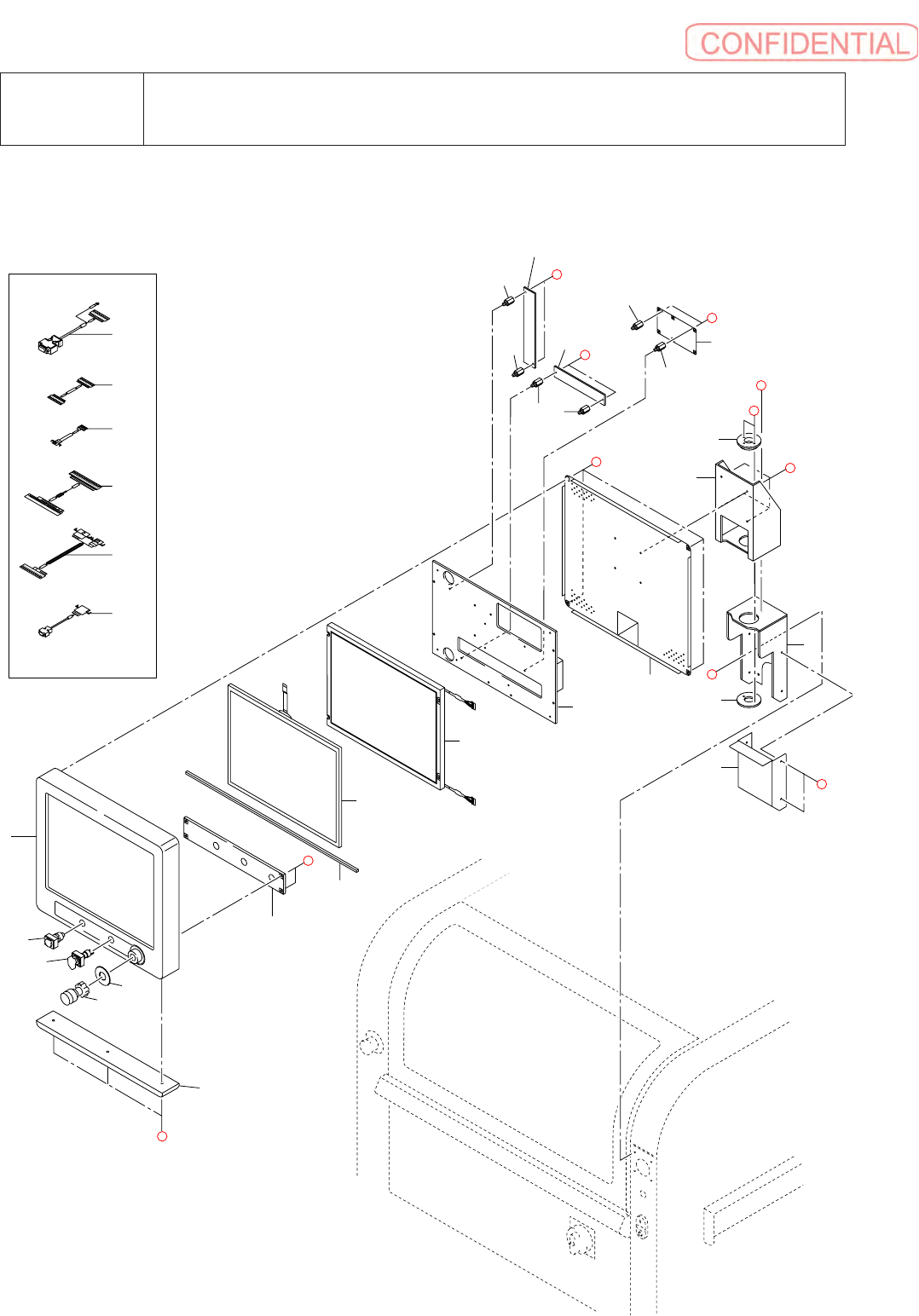 CONFIDENTIAL