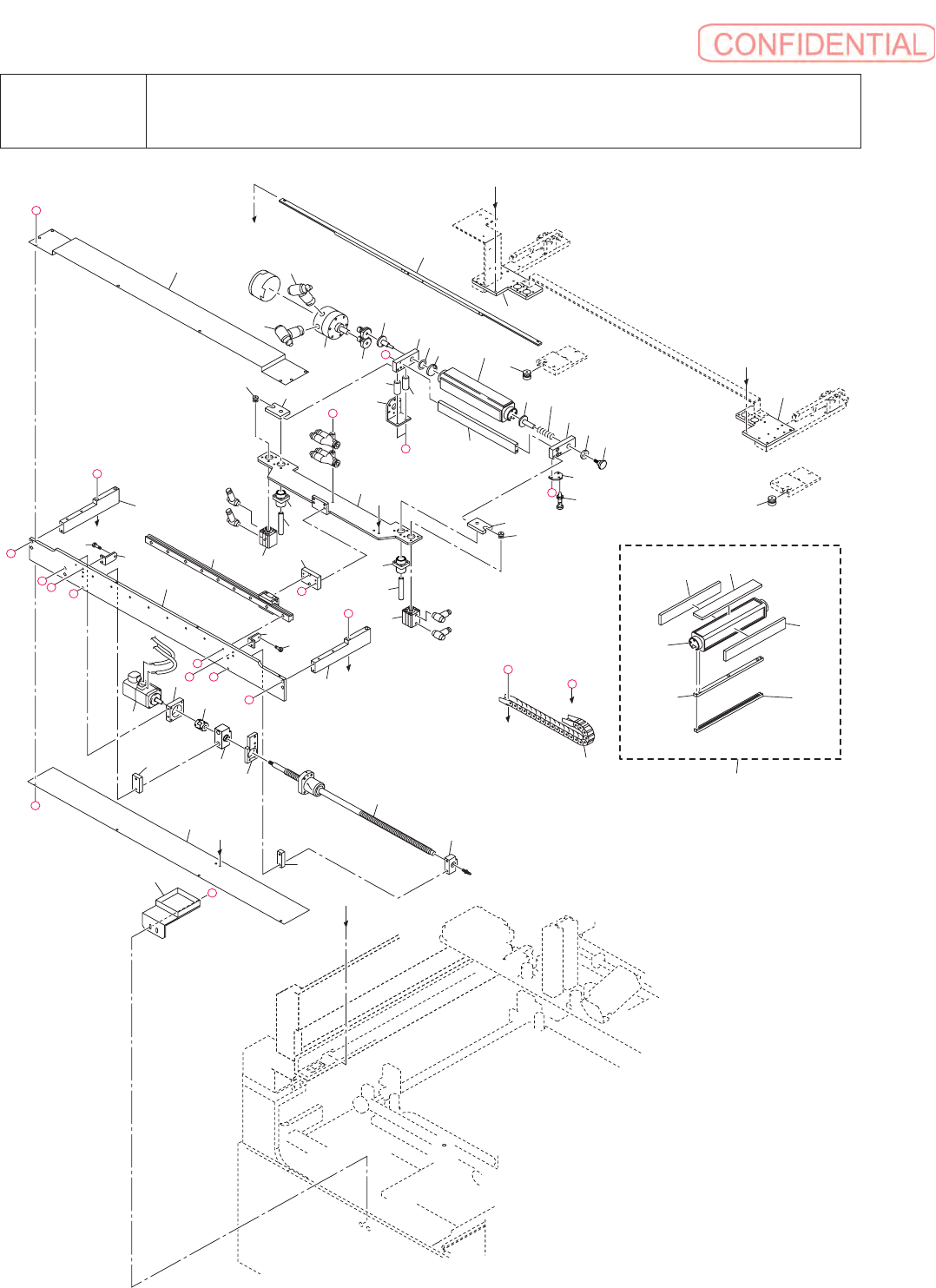 CONFIDENTIAL