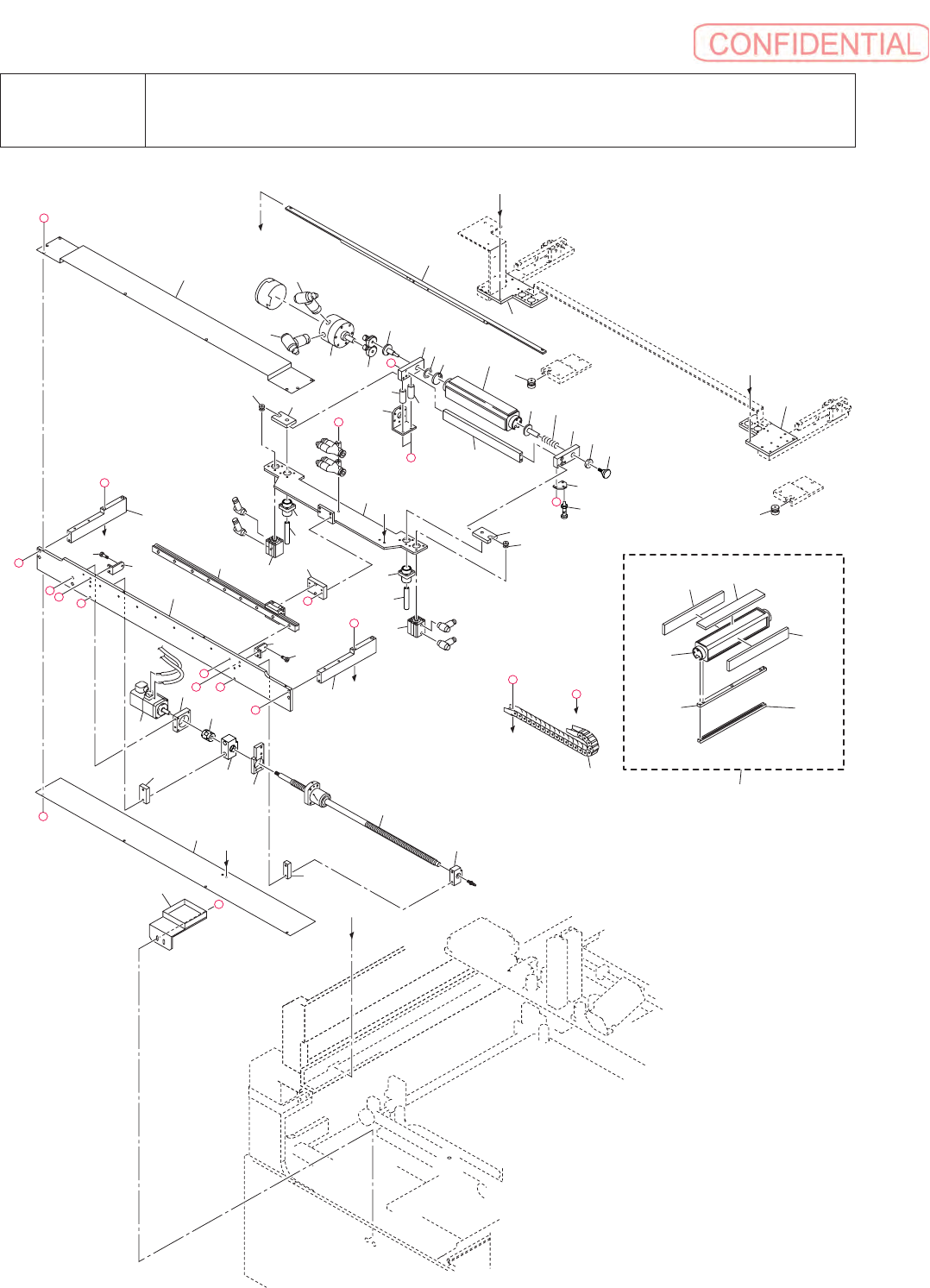 CONFIDENTIAL