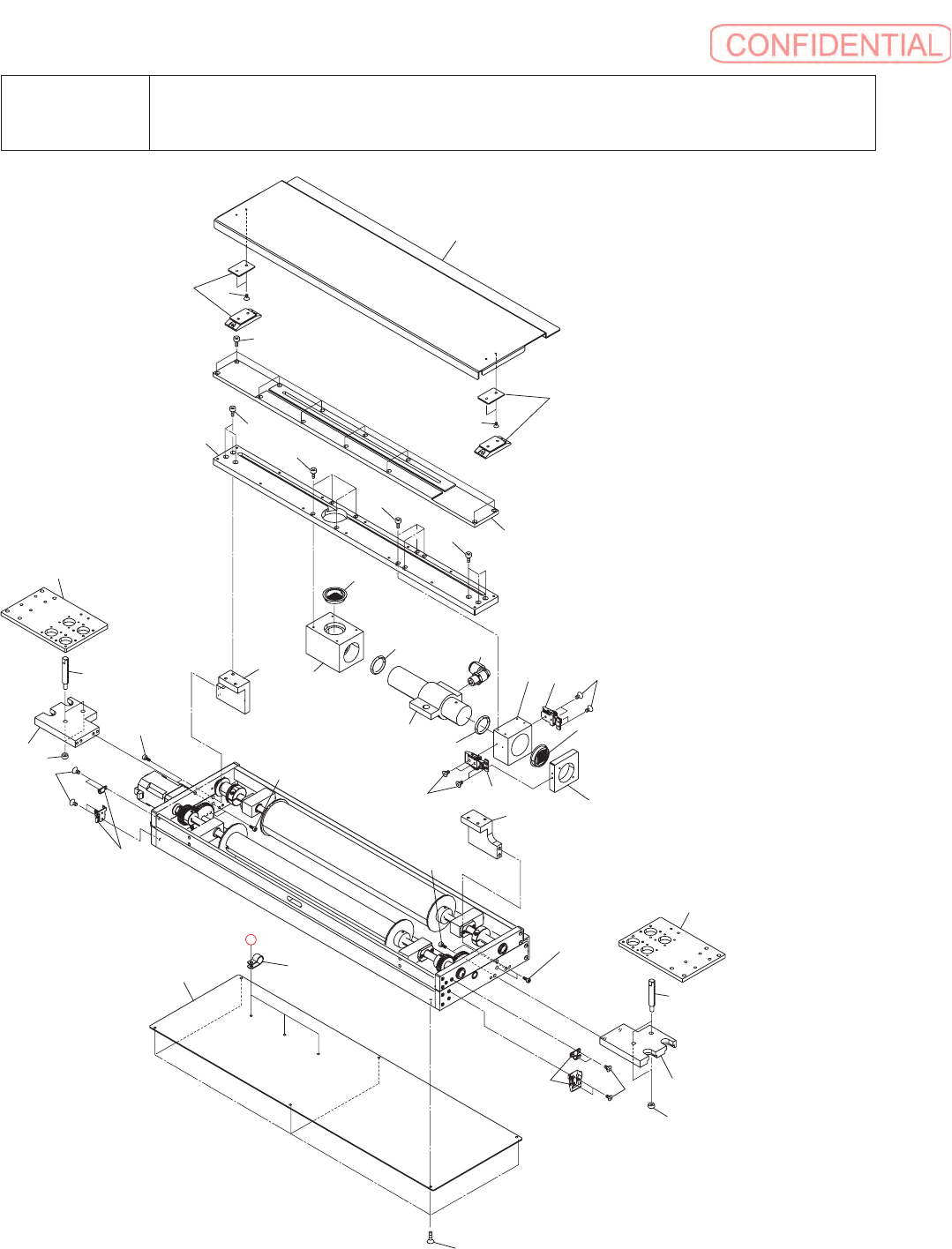 CONFIDENTIAL