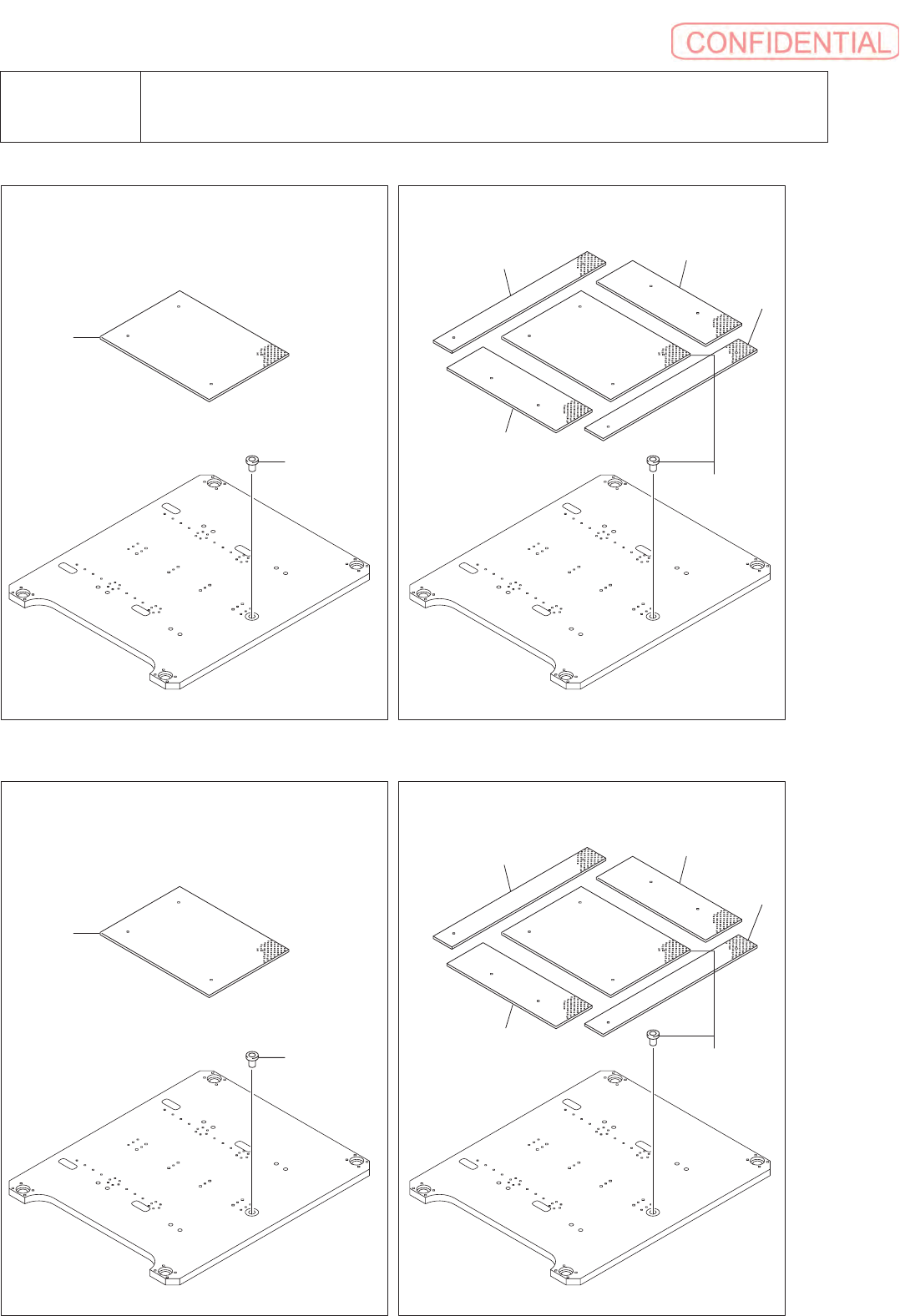 CONFIDENTIAL