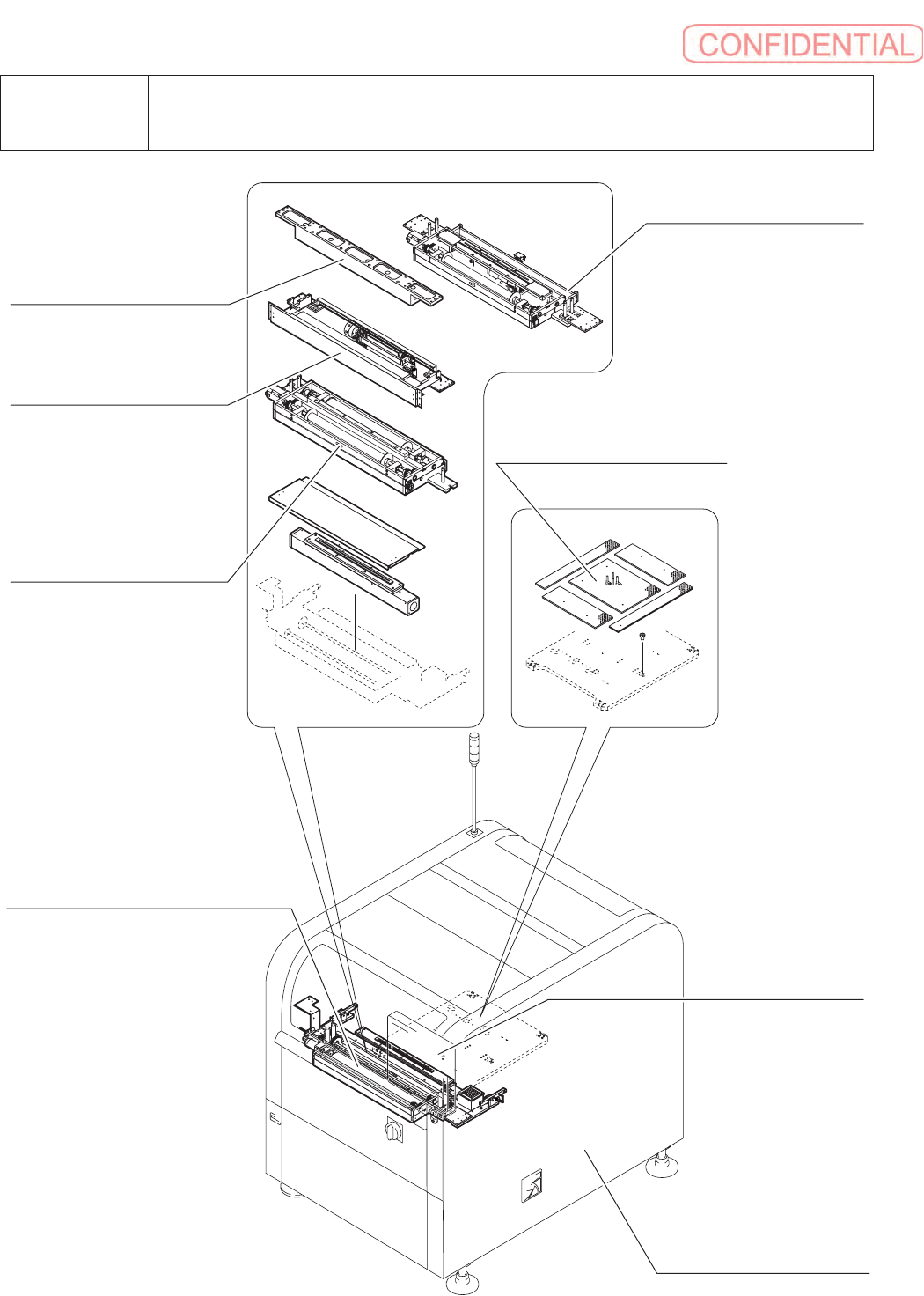 CONFIDENTIAL