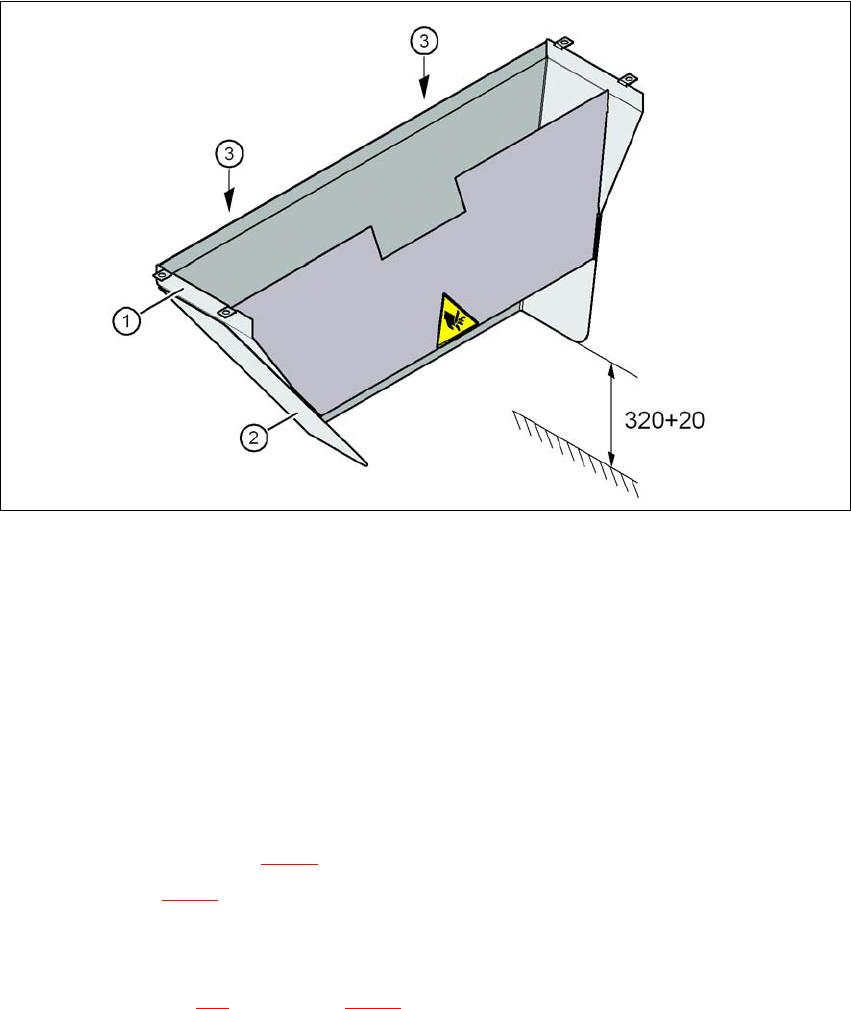 3

3

1

2

320+20