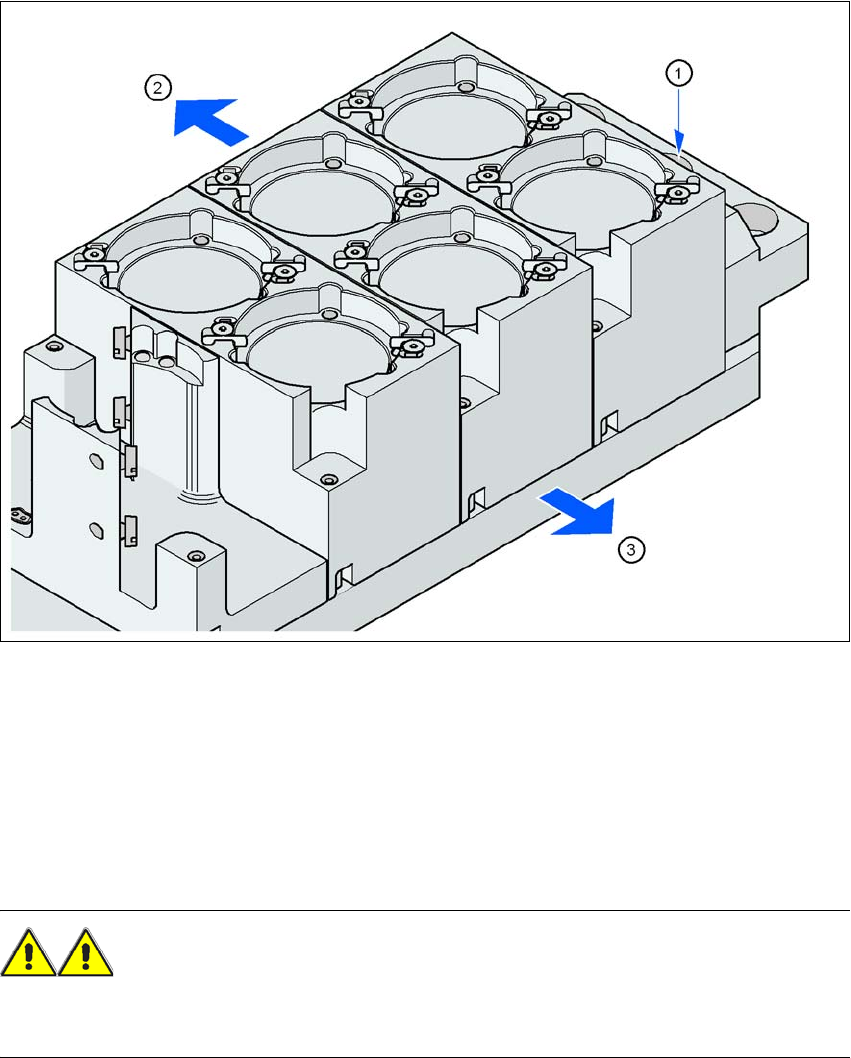 2

1

3