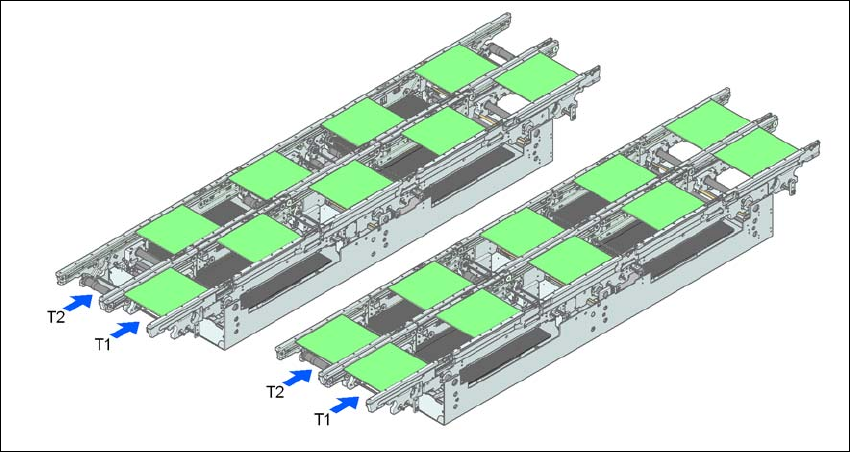 T2
T1
T2
T1