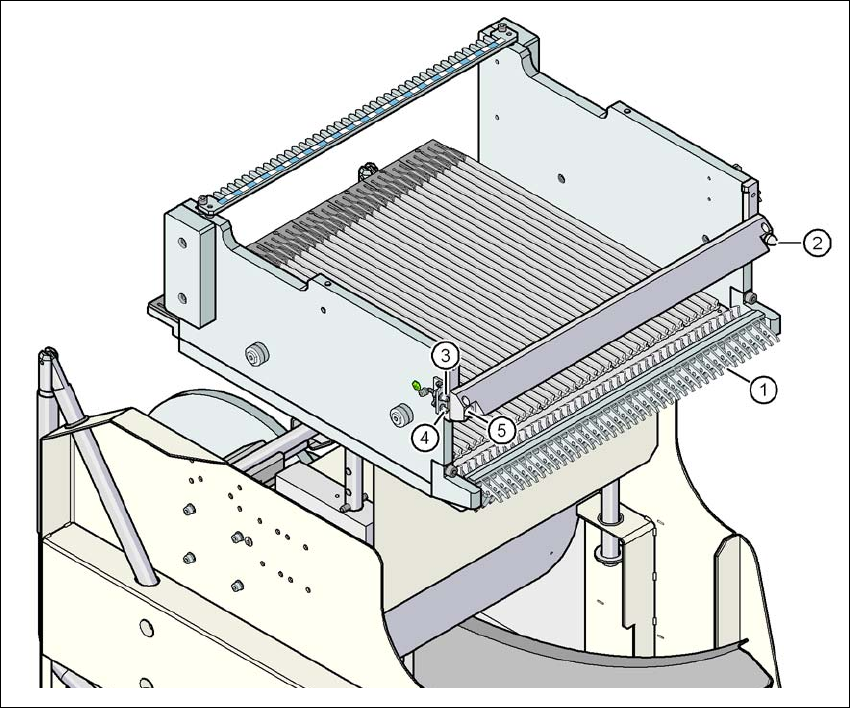 2
3
1
4
5