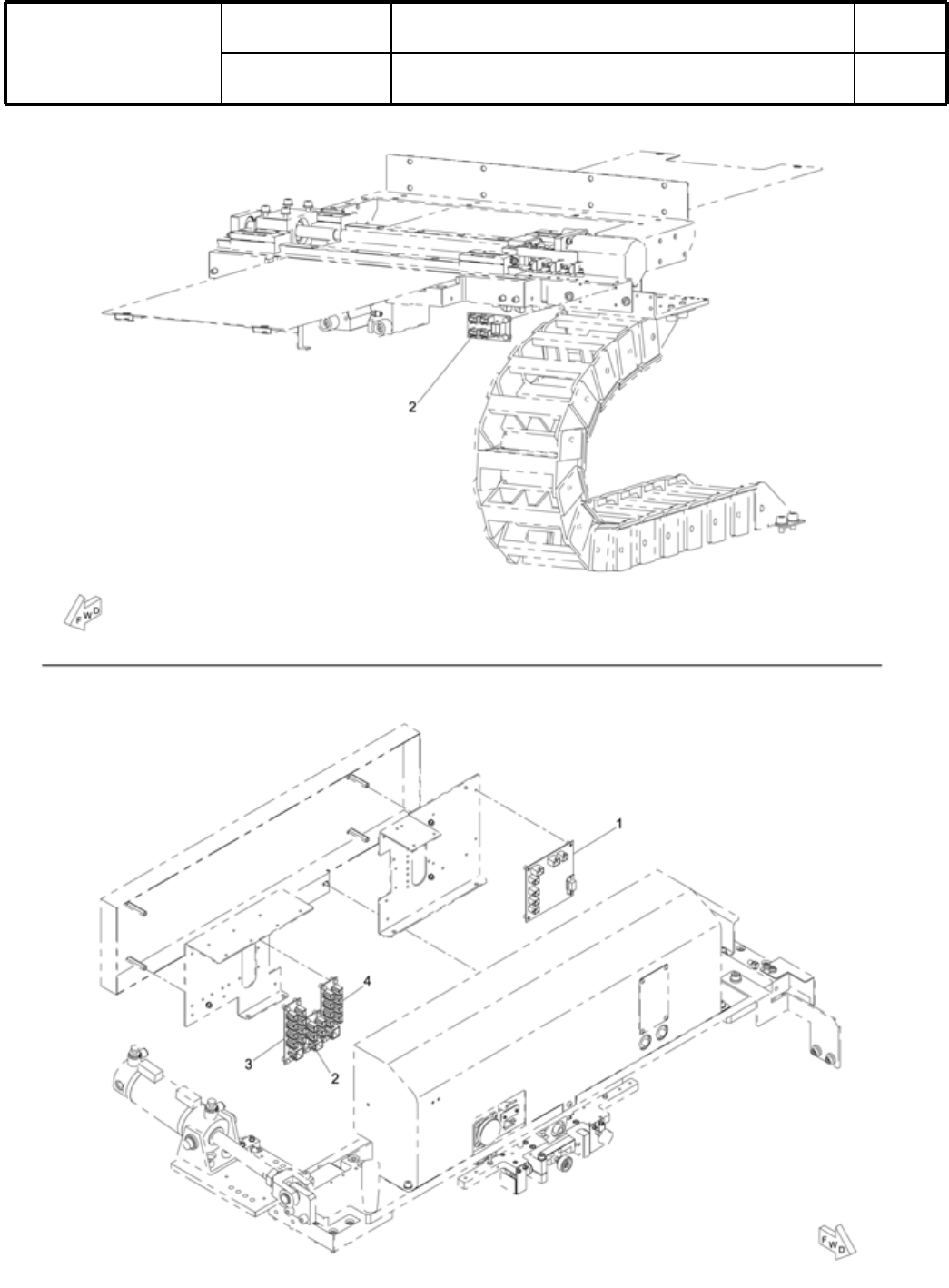 2

FWD

1

4

3

2

FWD