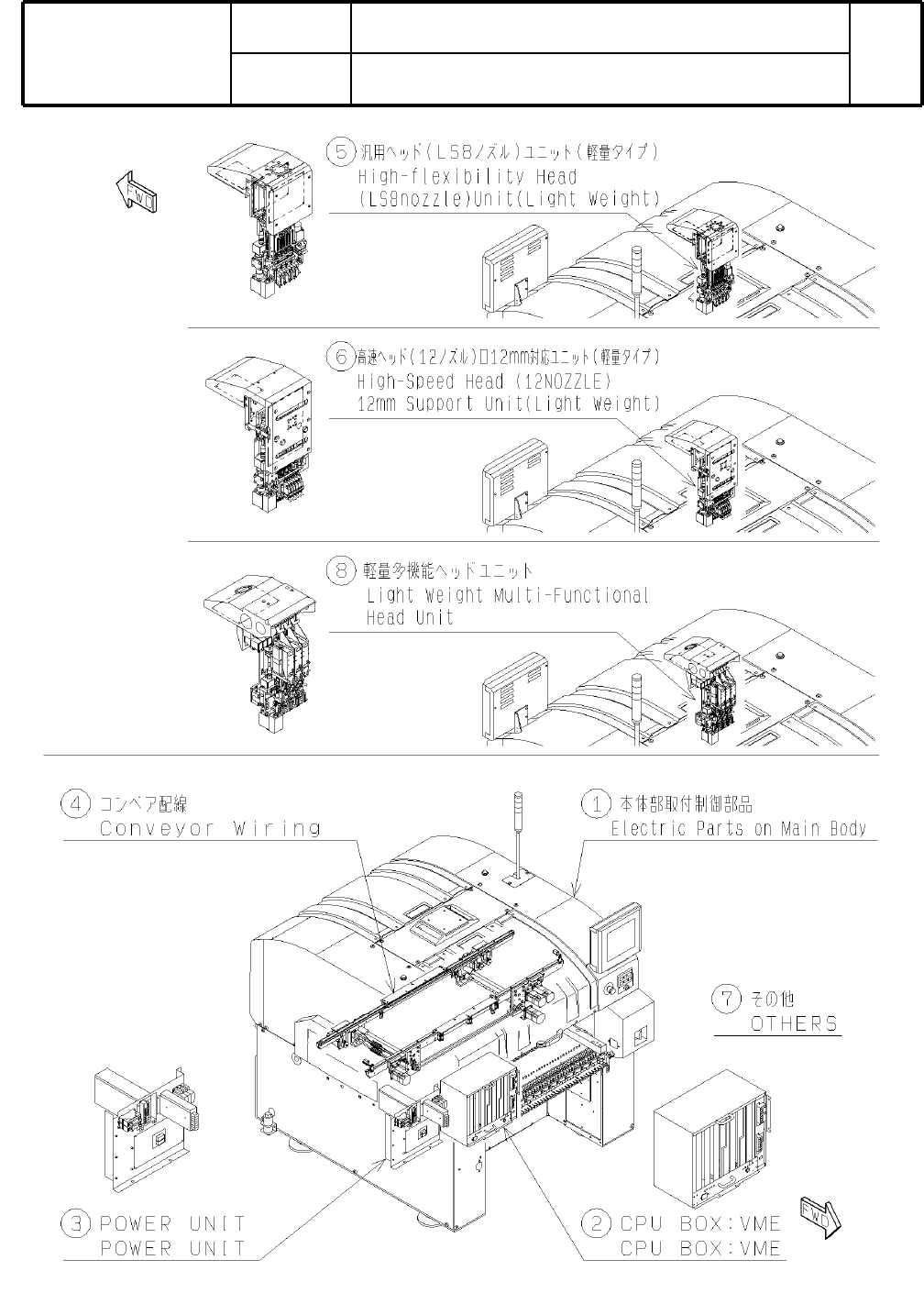 FWD

⑤ 汎用ヘッド(LS8ノズル)ユニット(軽量タイプ)
High-flexibility Head
(LS8nozzle)Unit(Light Weight)

⑥ 高速ヘッド(12ノズル)□12mm対応ユニット(軽量タイプ)
High-Speed Head (12NOZZLE)
12mm Support Unit(Light Weight)

⑧ 軽量多機能ヘッドユニット
Light Weight Multi-Functional
Head Unit

④ コンベア配線
Conveyor Wiring

① 本体部取付制御部品
Electric Parts on Main Body

⑦ その他
OTHERS

③ POWER UNIT
POWER UNIT

② CPU BOX:VME
CPU BOX:VME

FWD