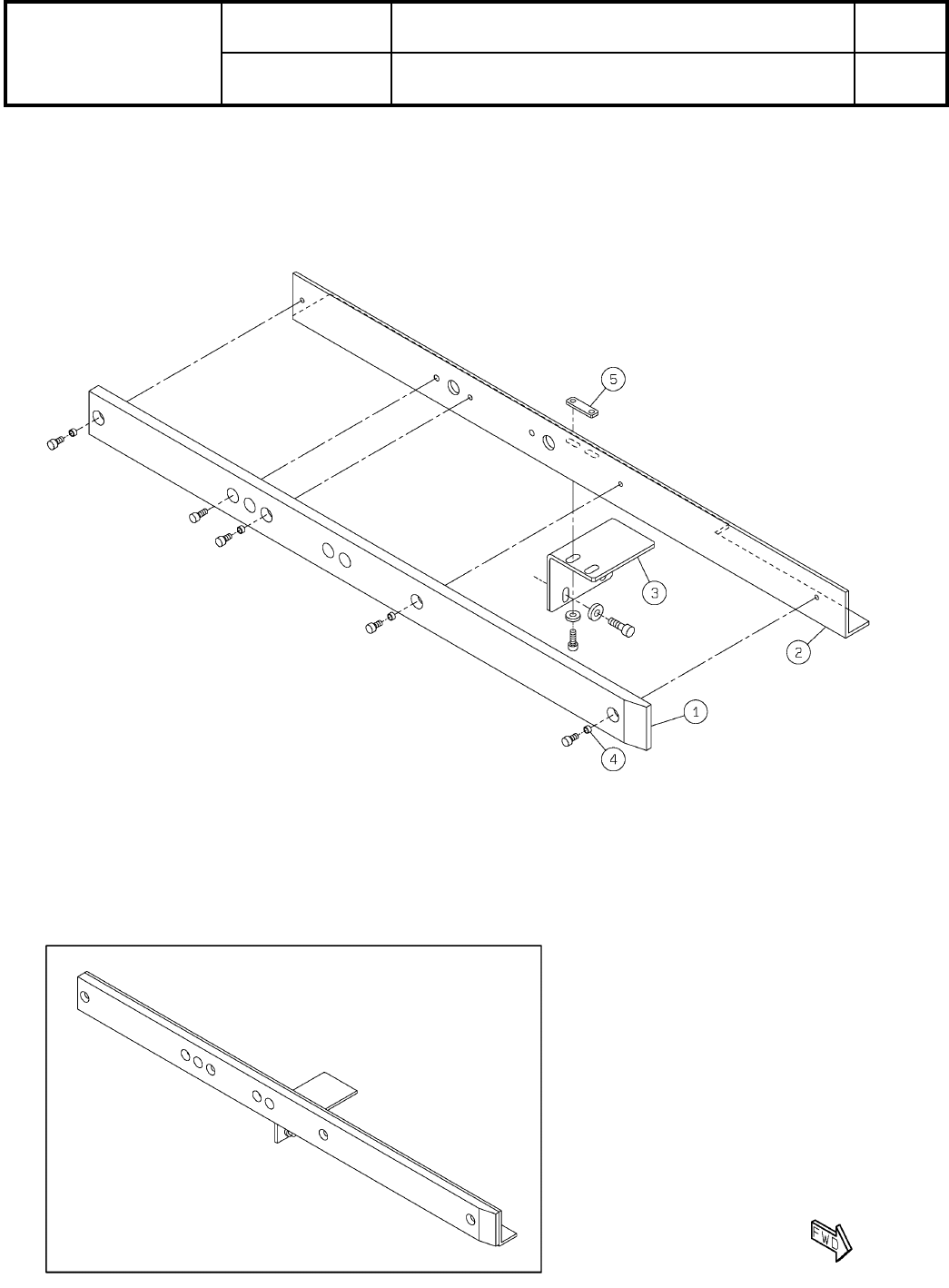 5

3

2

1

4

FWD