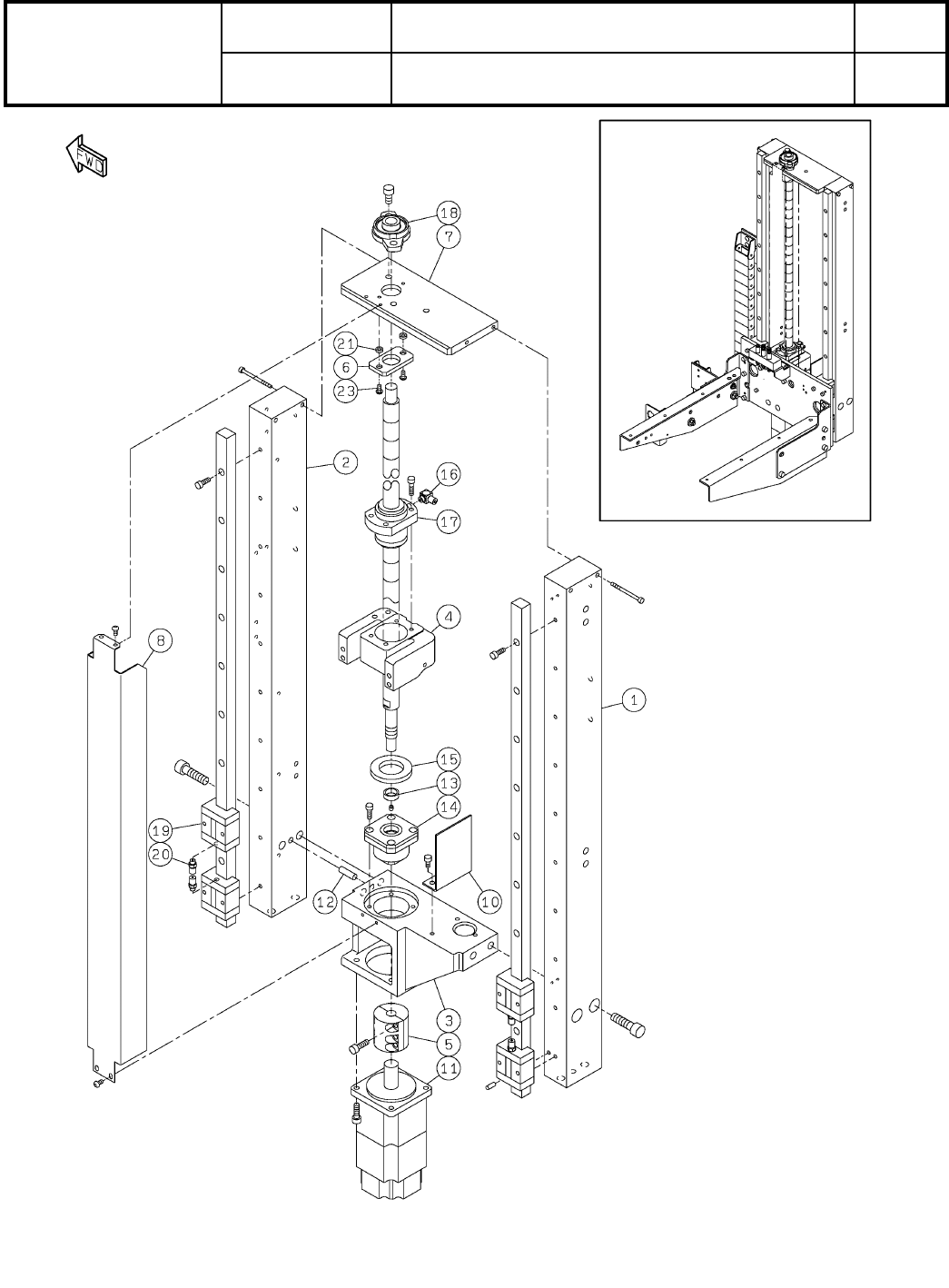 FWD

18
7
21
6
23
2
16
17
4
8
1
15
13
14
19
20
12
10
3
5
11