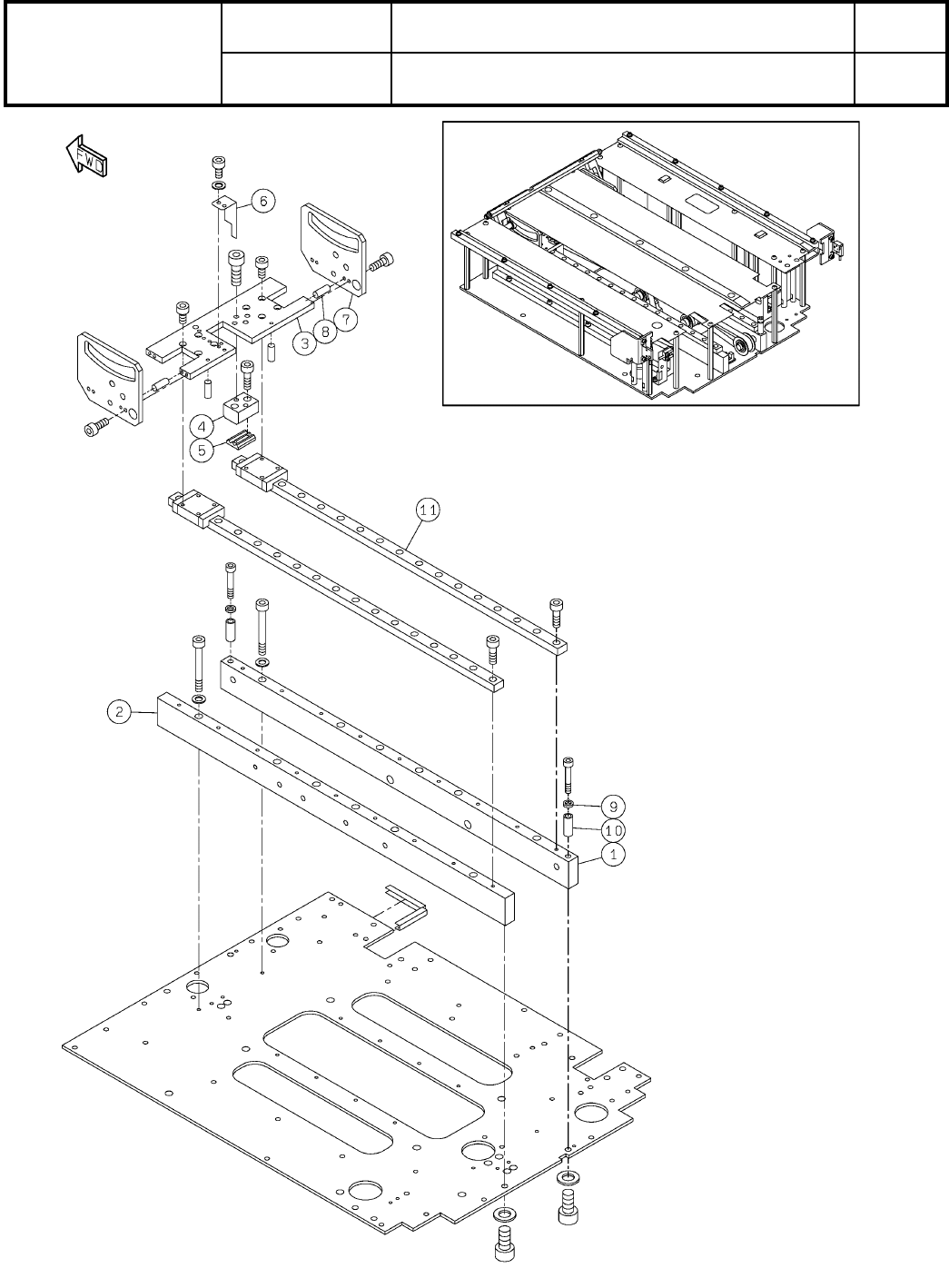 FWD

6

7

8

3

4

5

11

2

9

10

1