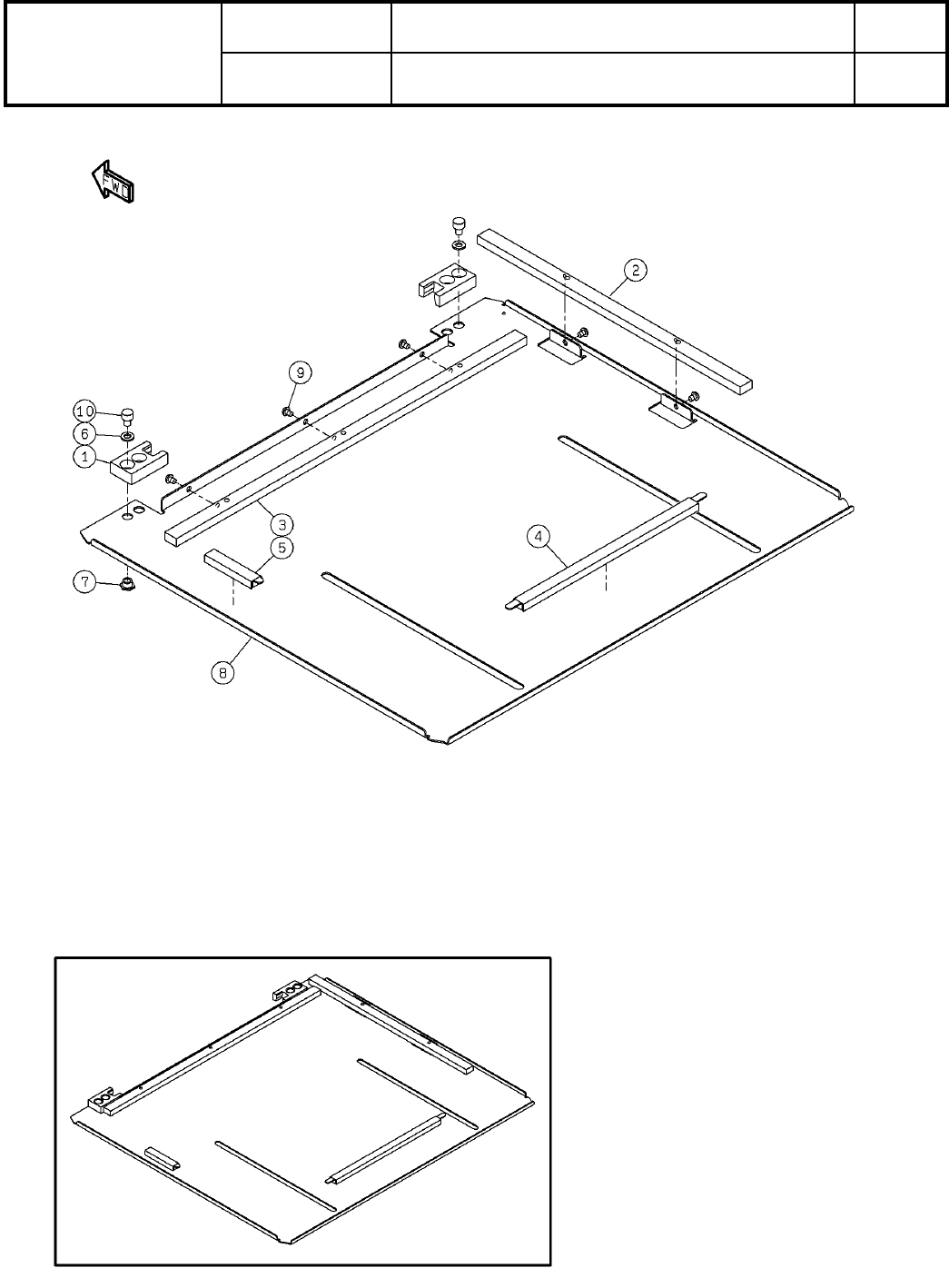 FWD

2

9

10

6

1

3

5

4

7

8