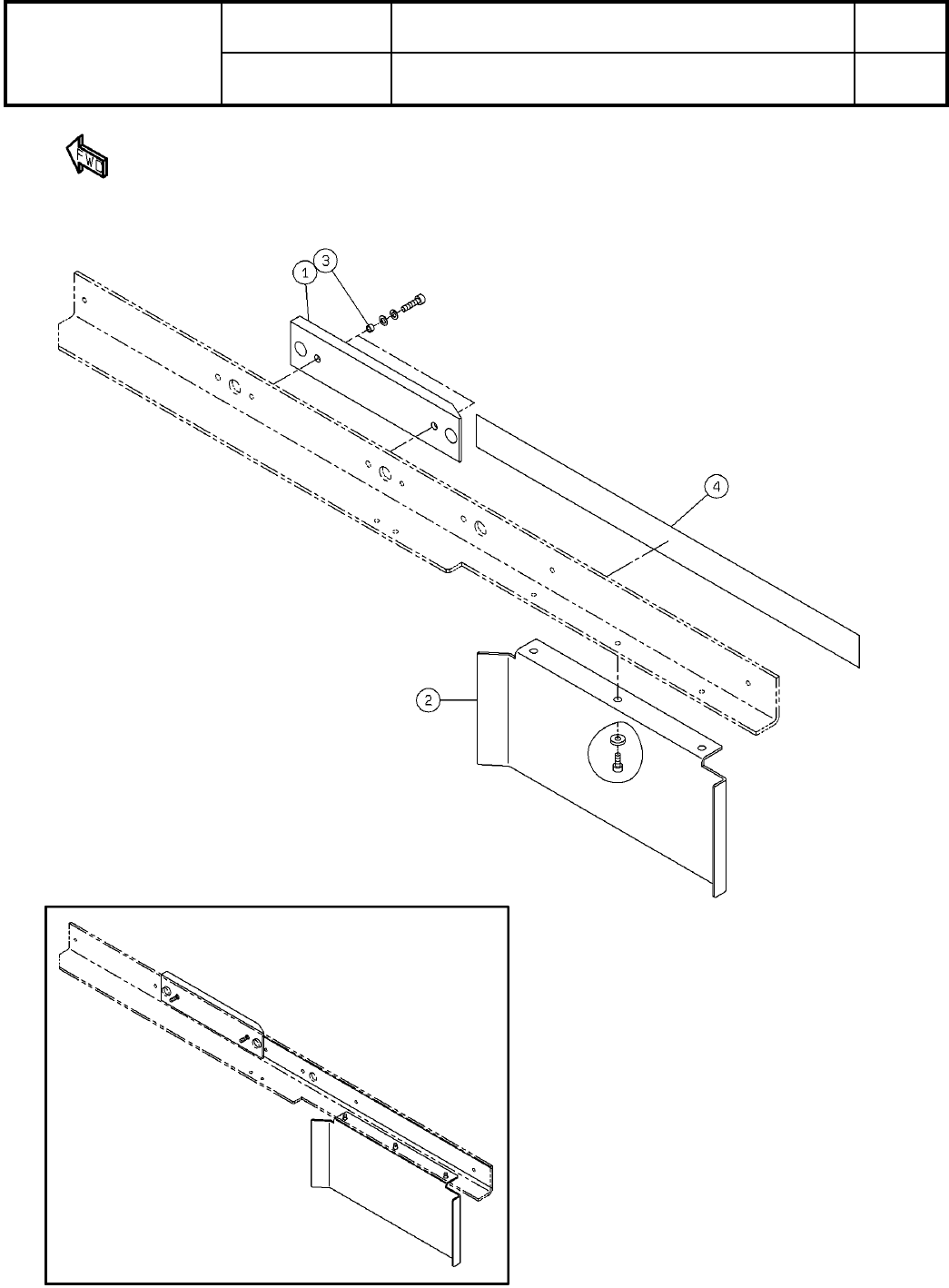 FWD

1

3

4

2