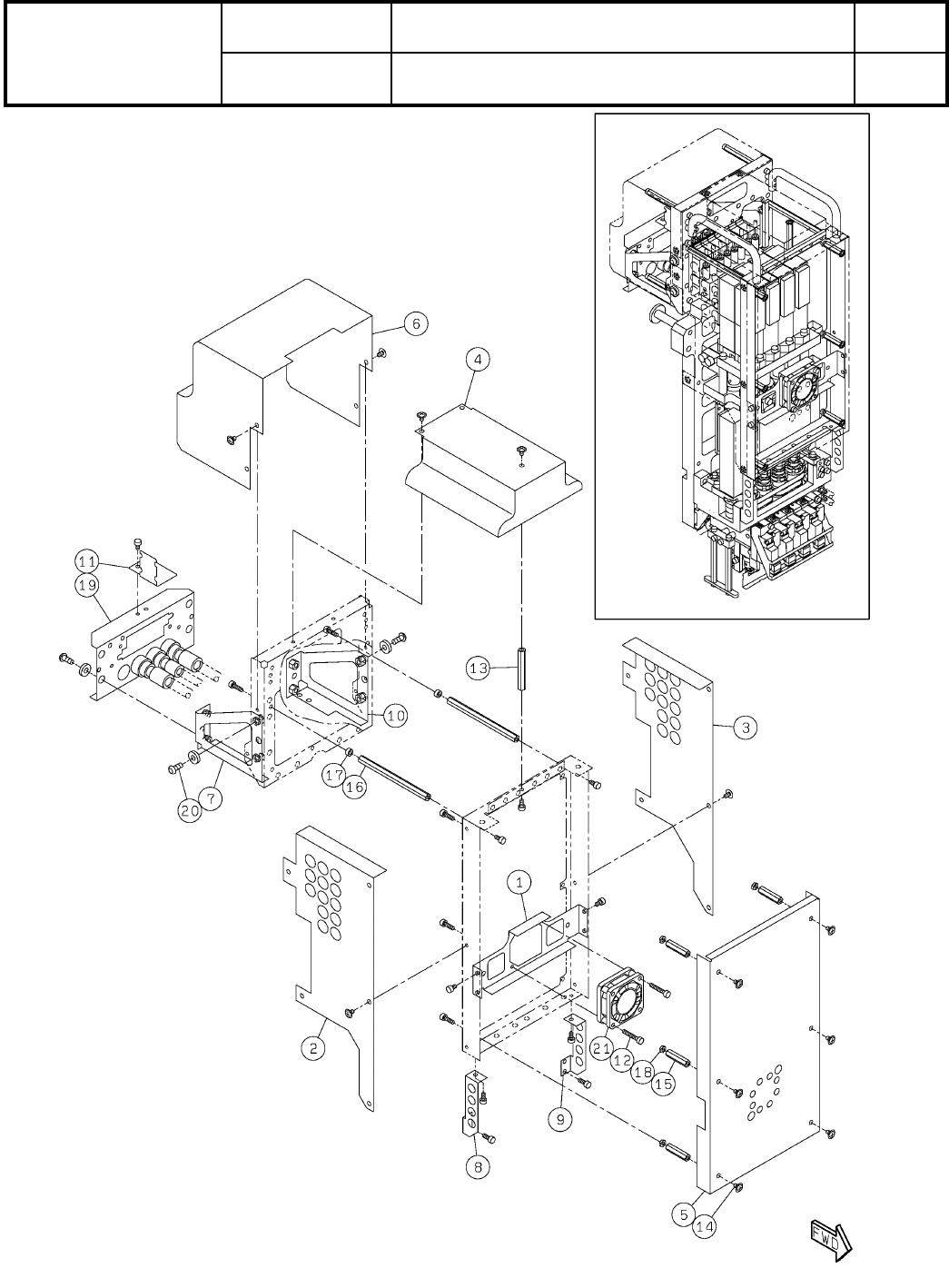 6

4

11

19

13

10

3

17

16

20

7

1

2

21

12

18

15

9

8

5

14

FWD