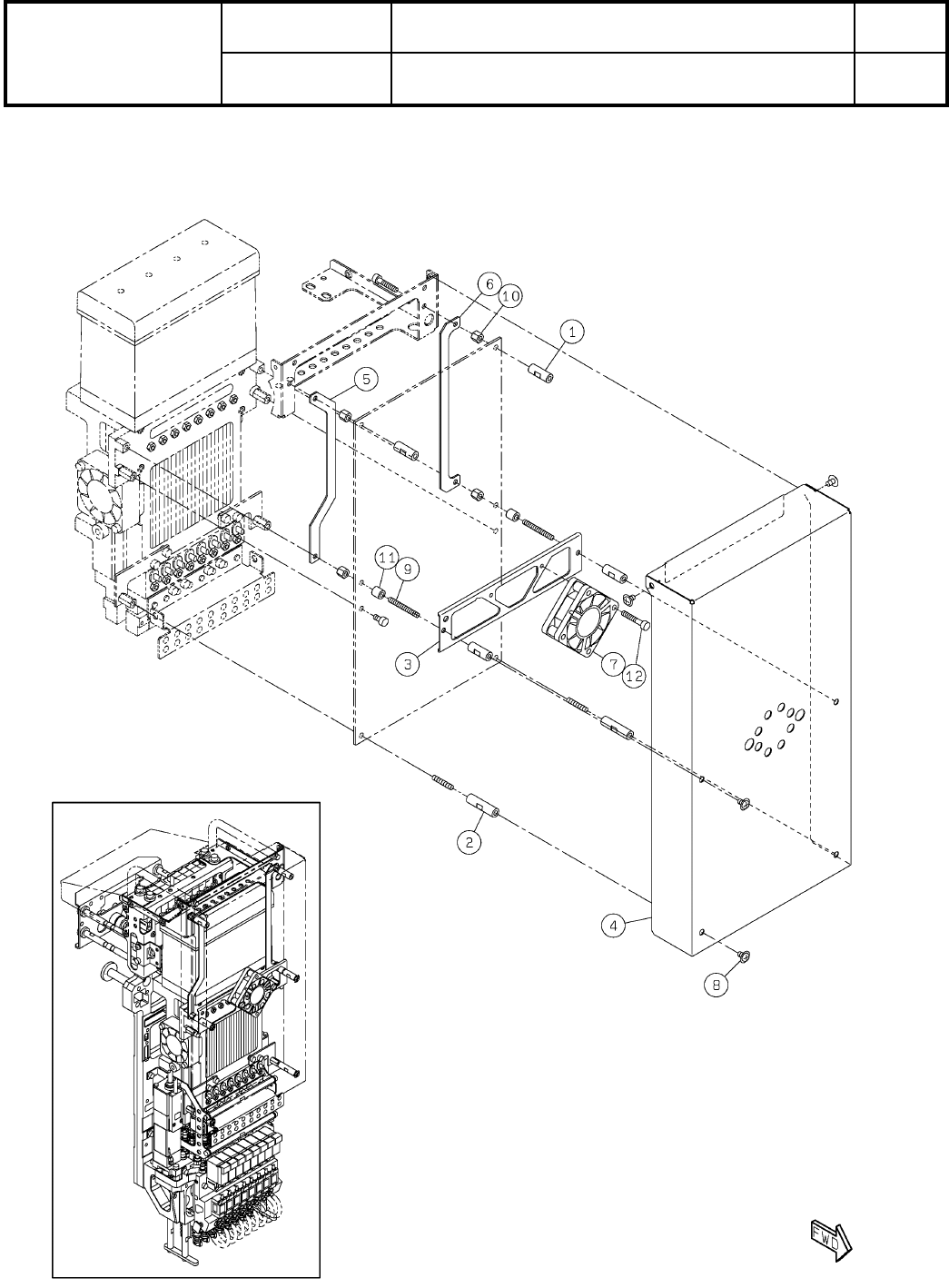 6
10
1
5
11
9
3
7
12
2
4
8
FWD