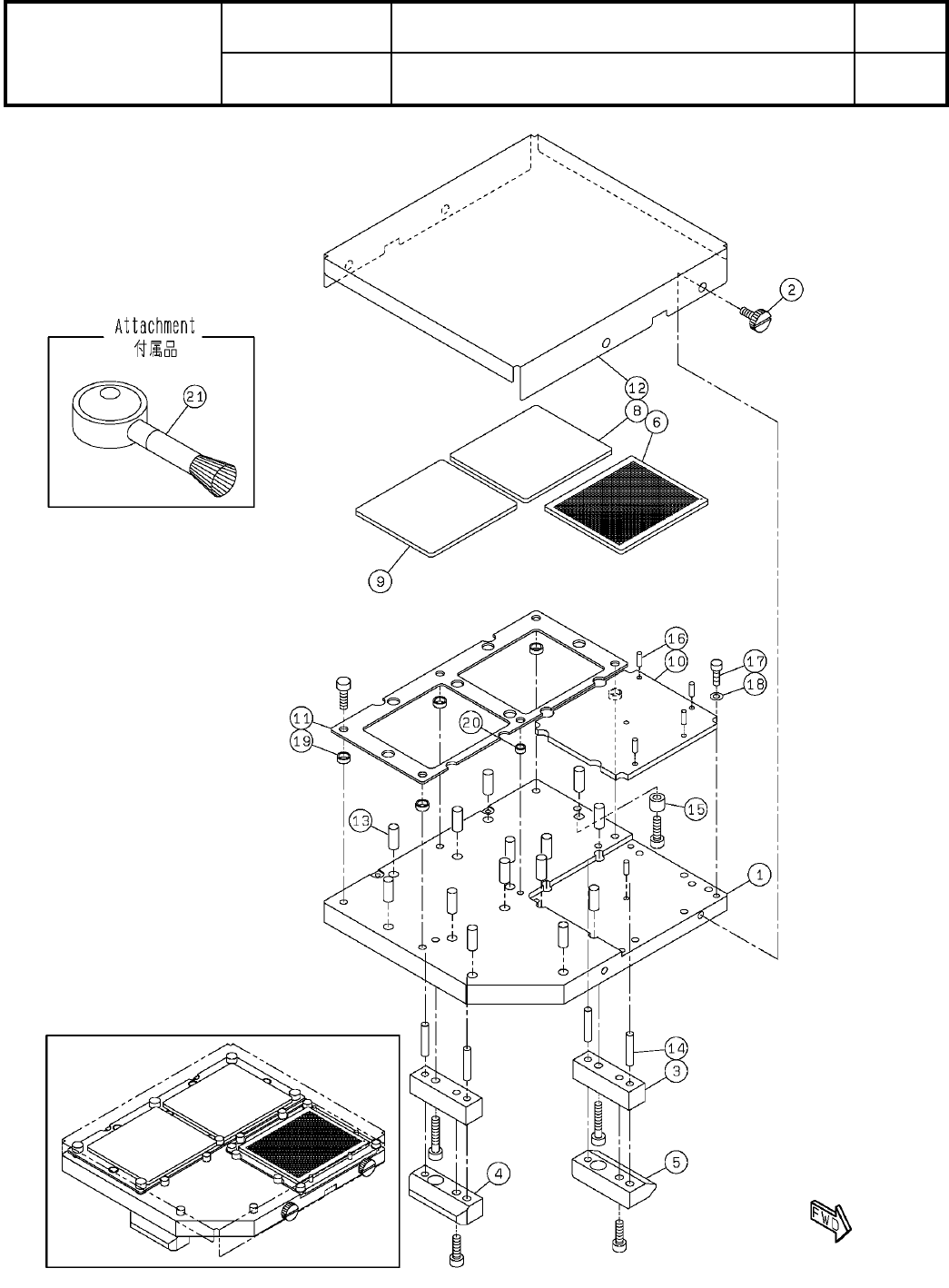 Attachment
付属品

21

2

12

8

6

9

16

10

17

18

11

19

20

15

13

1

14

3

4

5

FWD