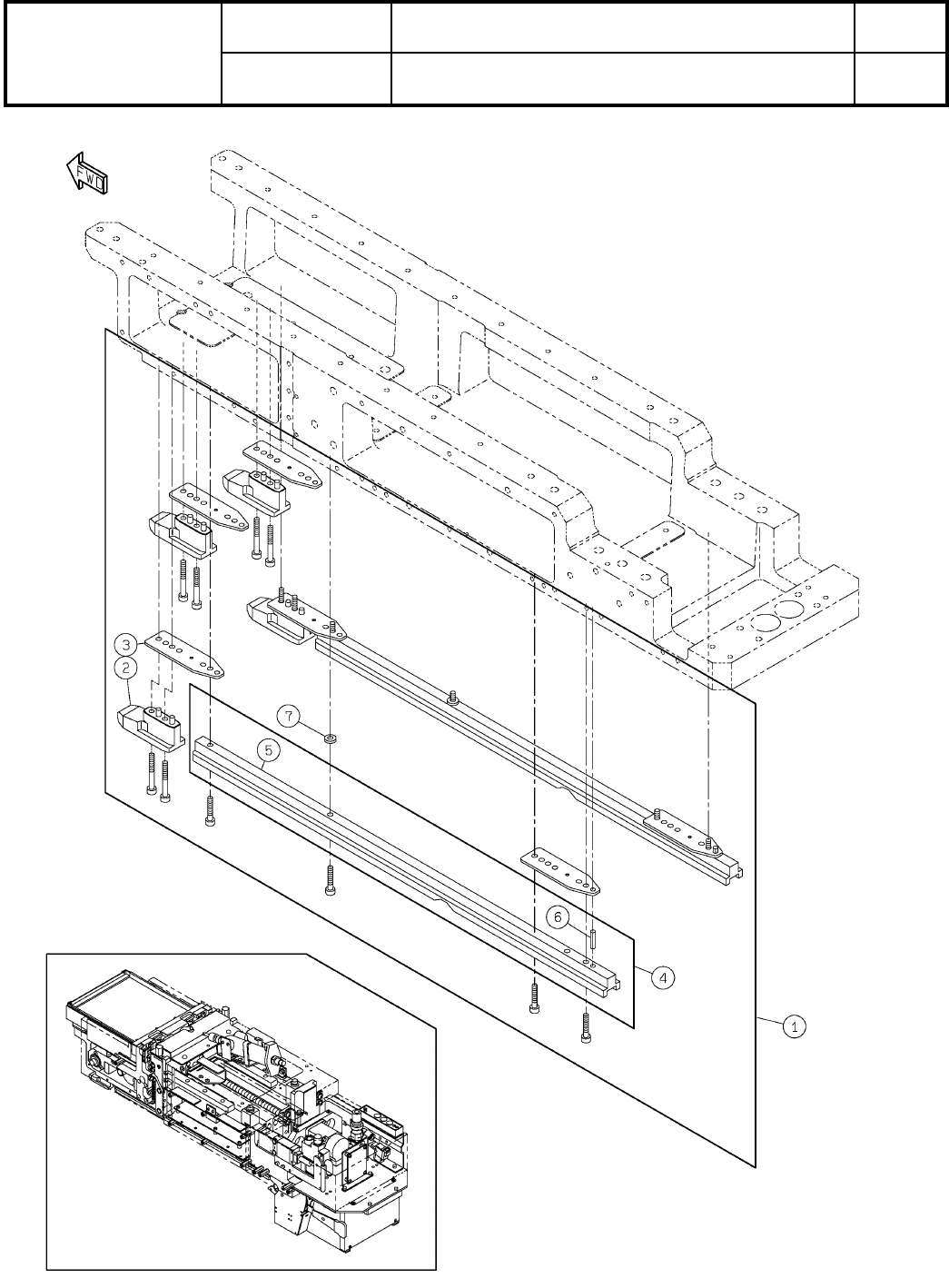 FWD

3
2
7
5
6
4
1