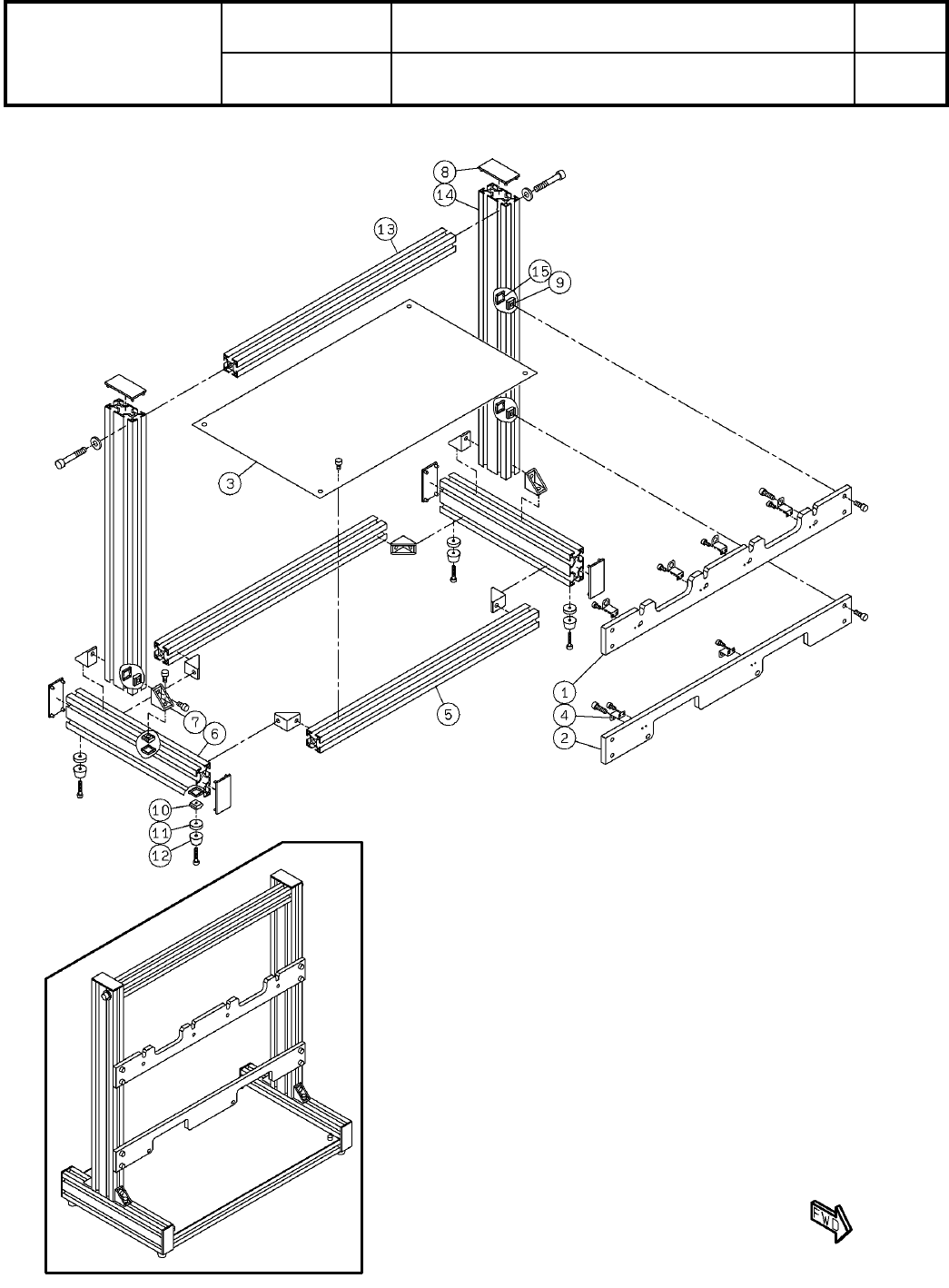 8
14
13
15
9
3
1
4
2
5
7
6
10
11
12
FWD