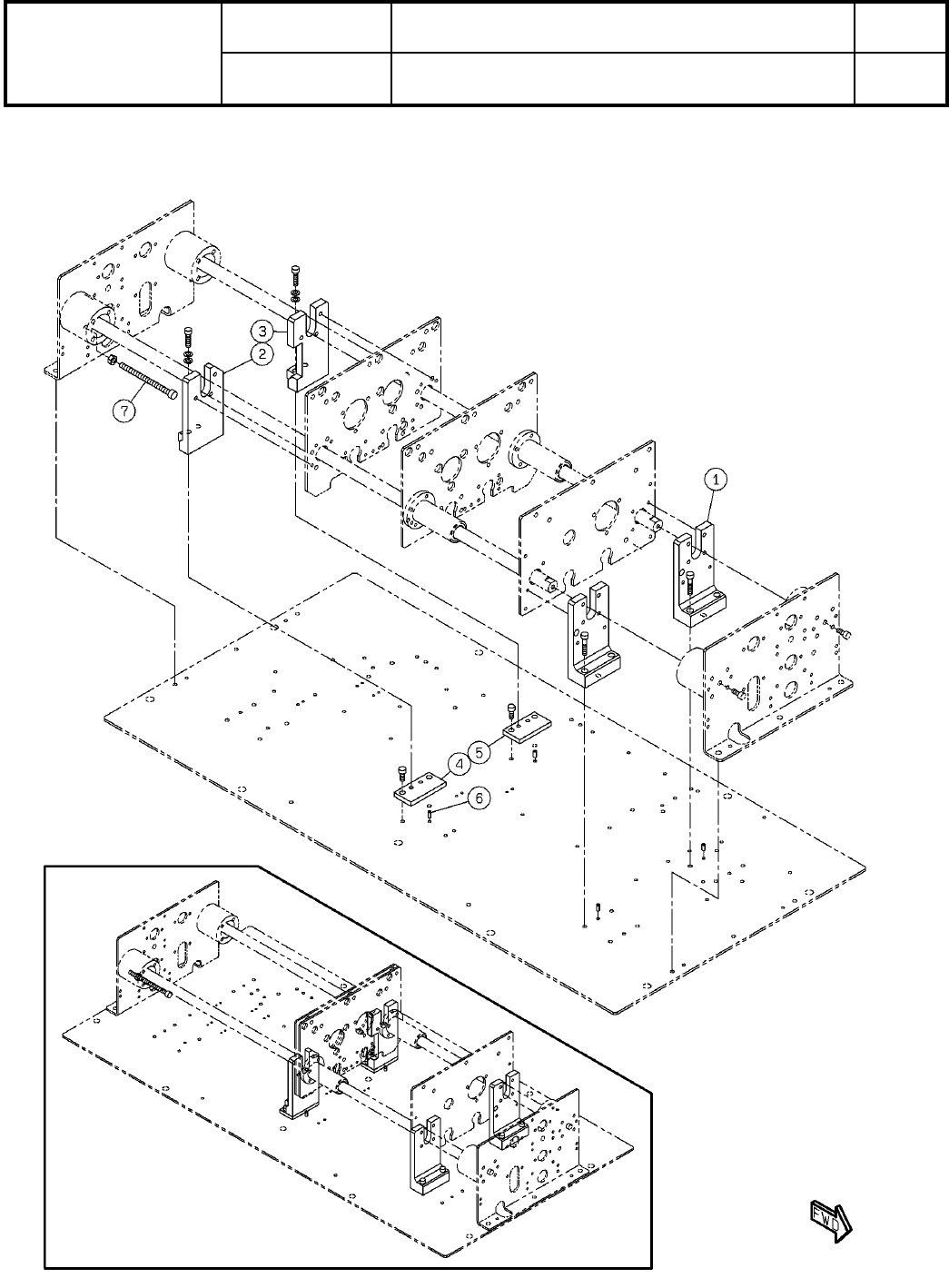 3

2

7

1

5

4

6

FWD