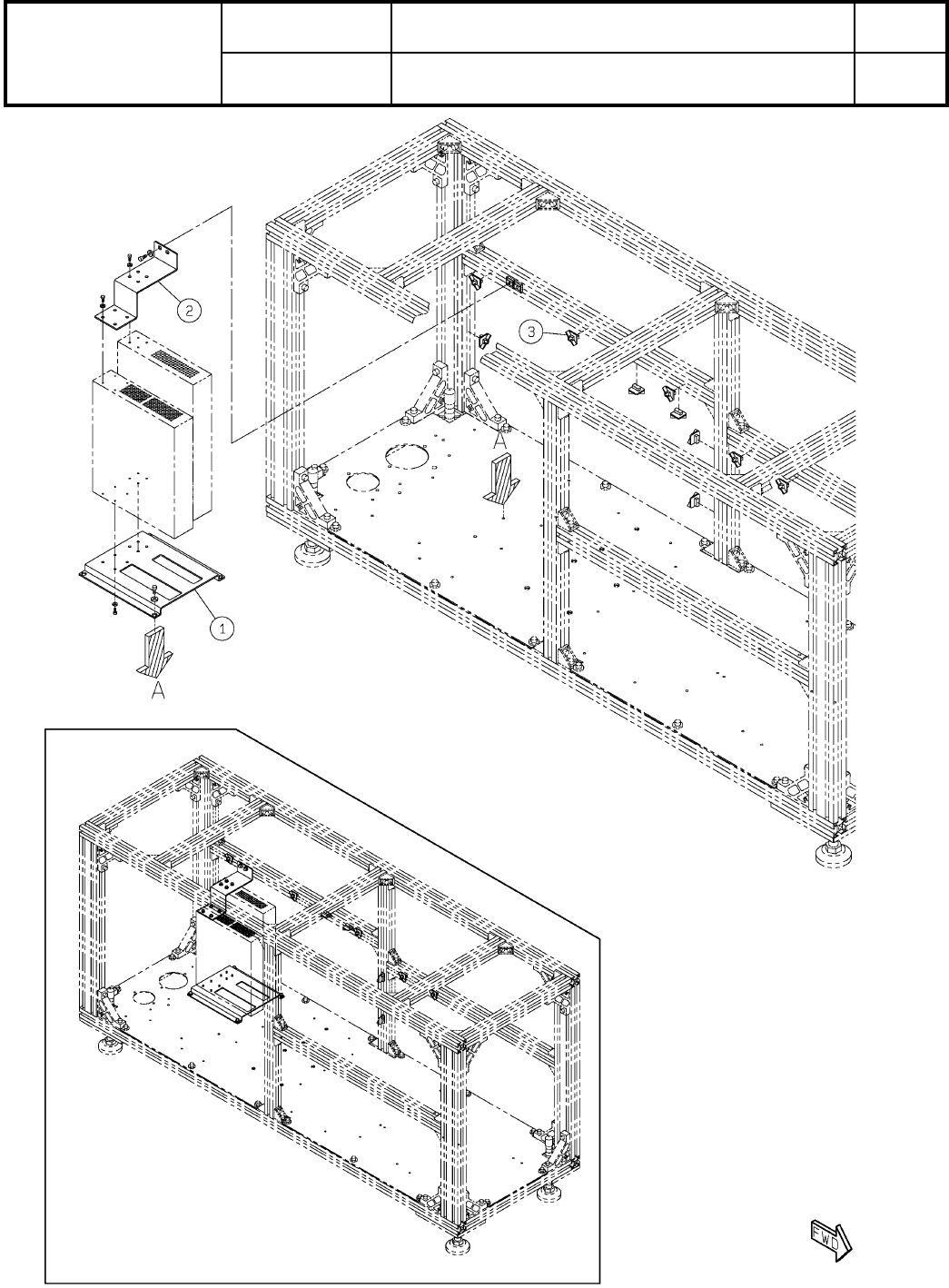 2

3

A

1

A

FWD