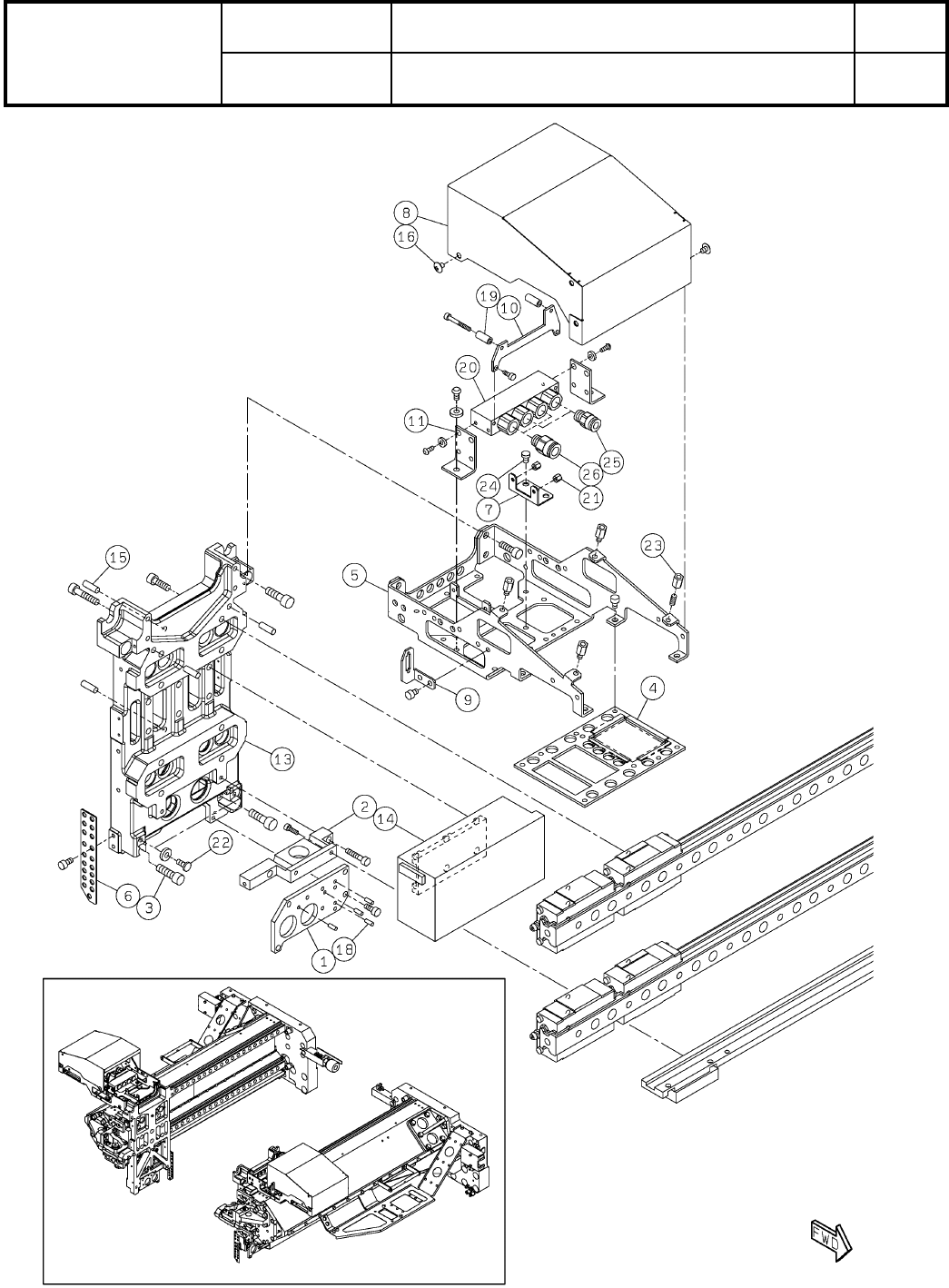 8
16
19
10
20
11
25
26
24
21
7
23
15
5
9
4
13
2
14
22
6
3
18
1
FWD