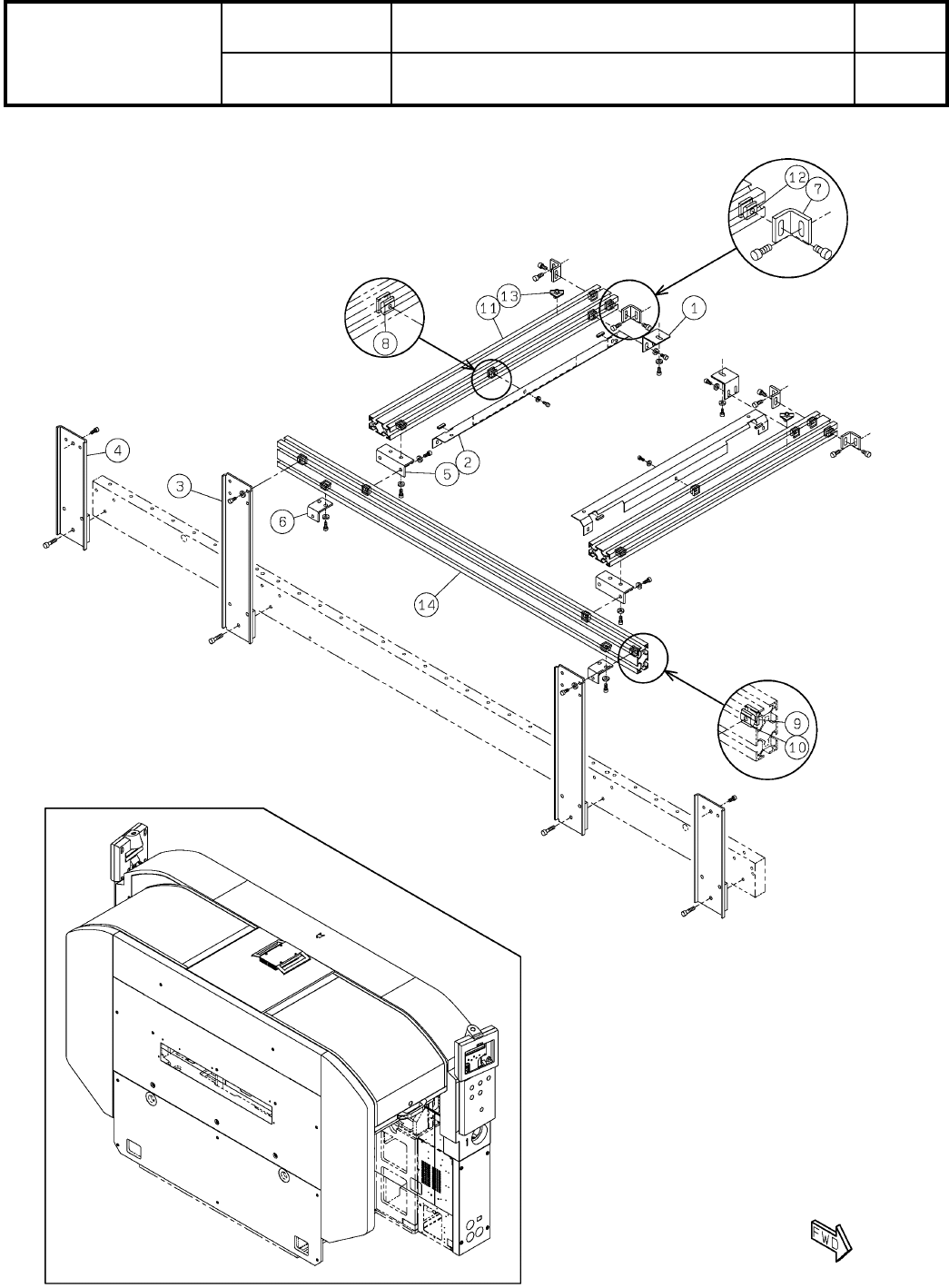 12
7
13
11
1
8
4
5
2
3
6
14
9
10
FWD