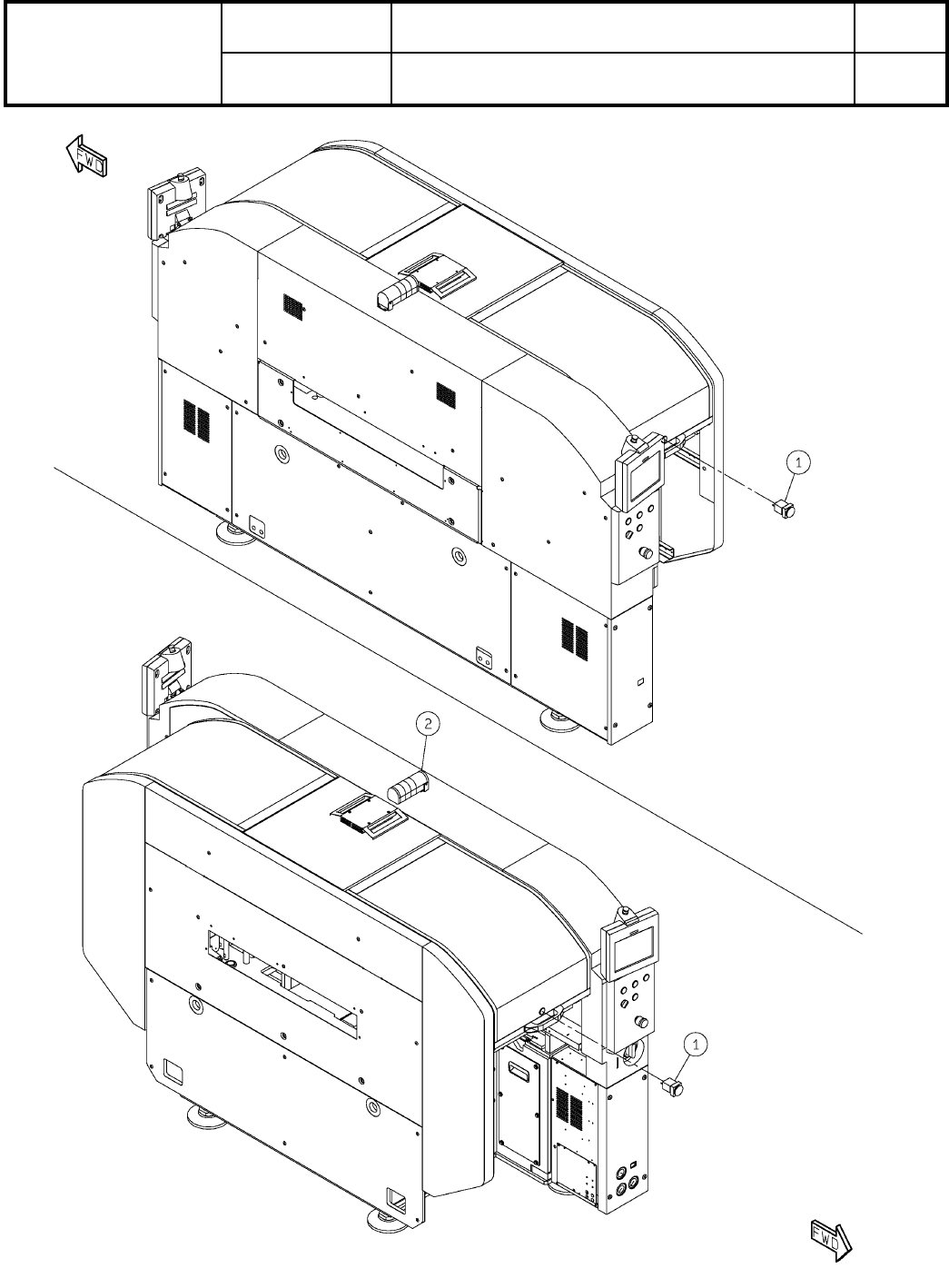 FWD

1

2

1

FWD