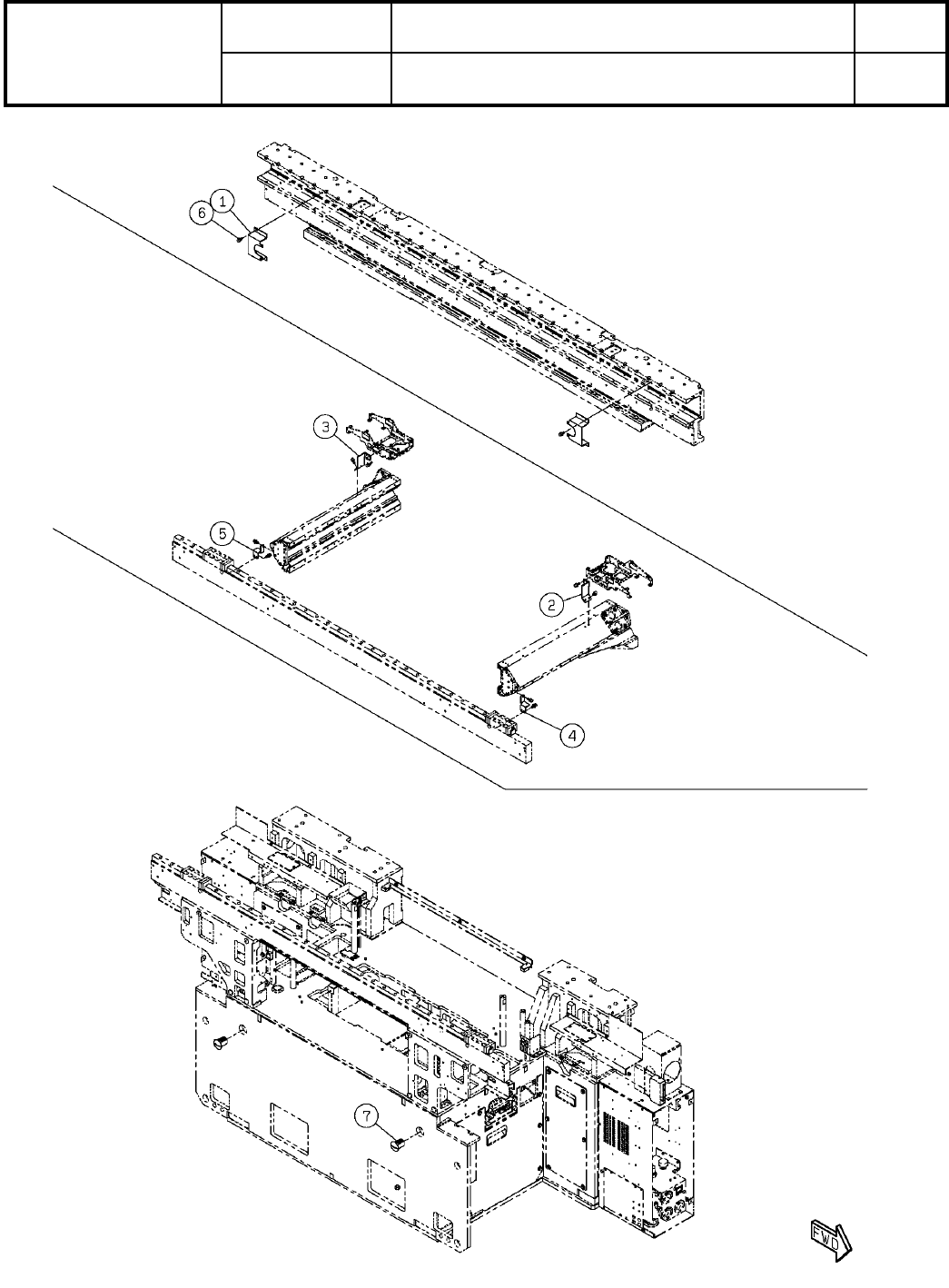 6
1
3
5
2
4
7
FWD