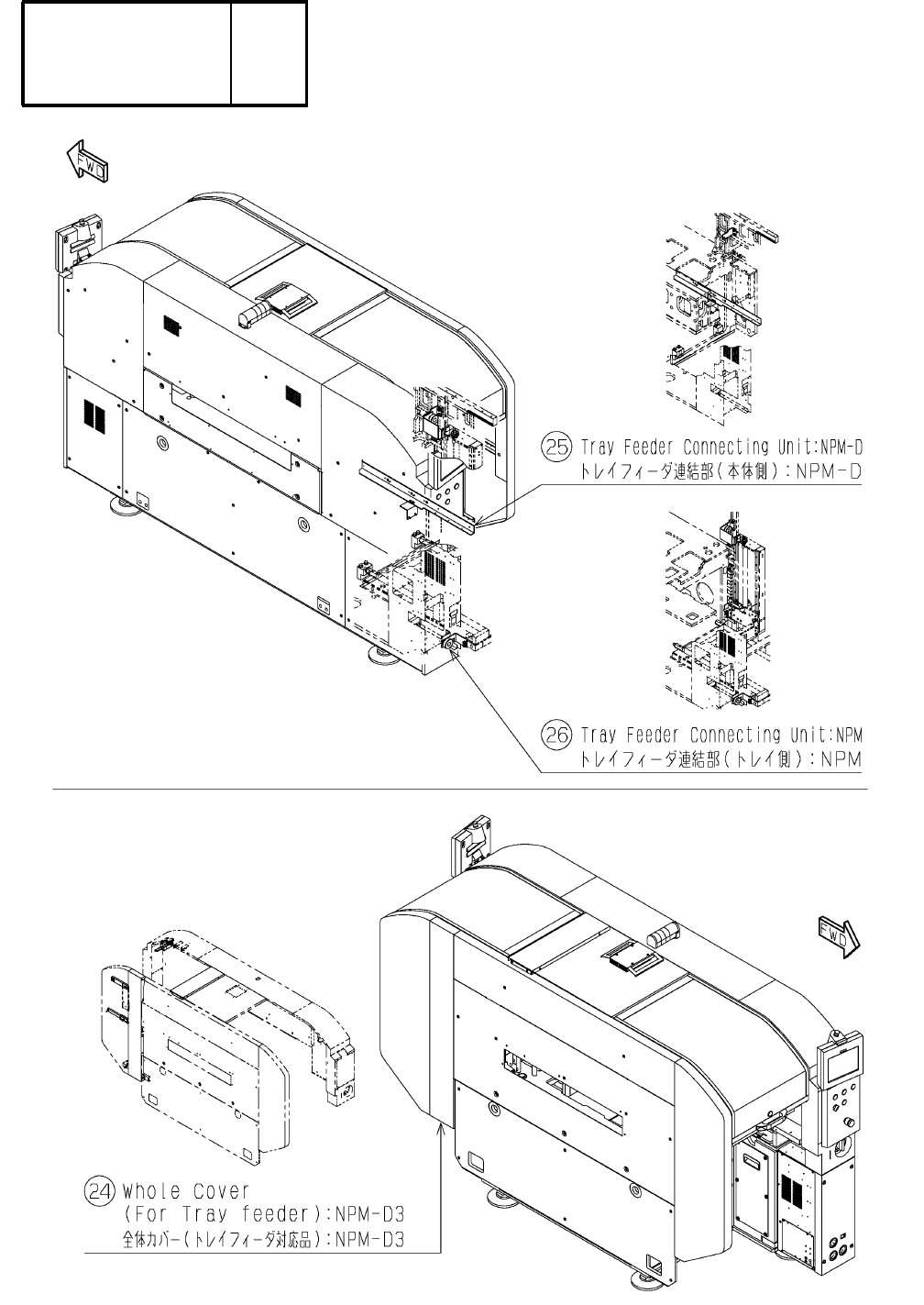 FWD

25 Tray Feeder Connecting Unit:NPM-D
トレイフィーダ連結部(本体側):NPM-D

26 Tray Feeder Connecting Unit:NPM
トレイフィーダ連結部(トレイ側):NPM

FWD

24 Whole Cover
(For Tray feeder):NPM-D3
全体カバー(トレイフィーダ対応品):NPM-D3