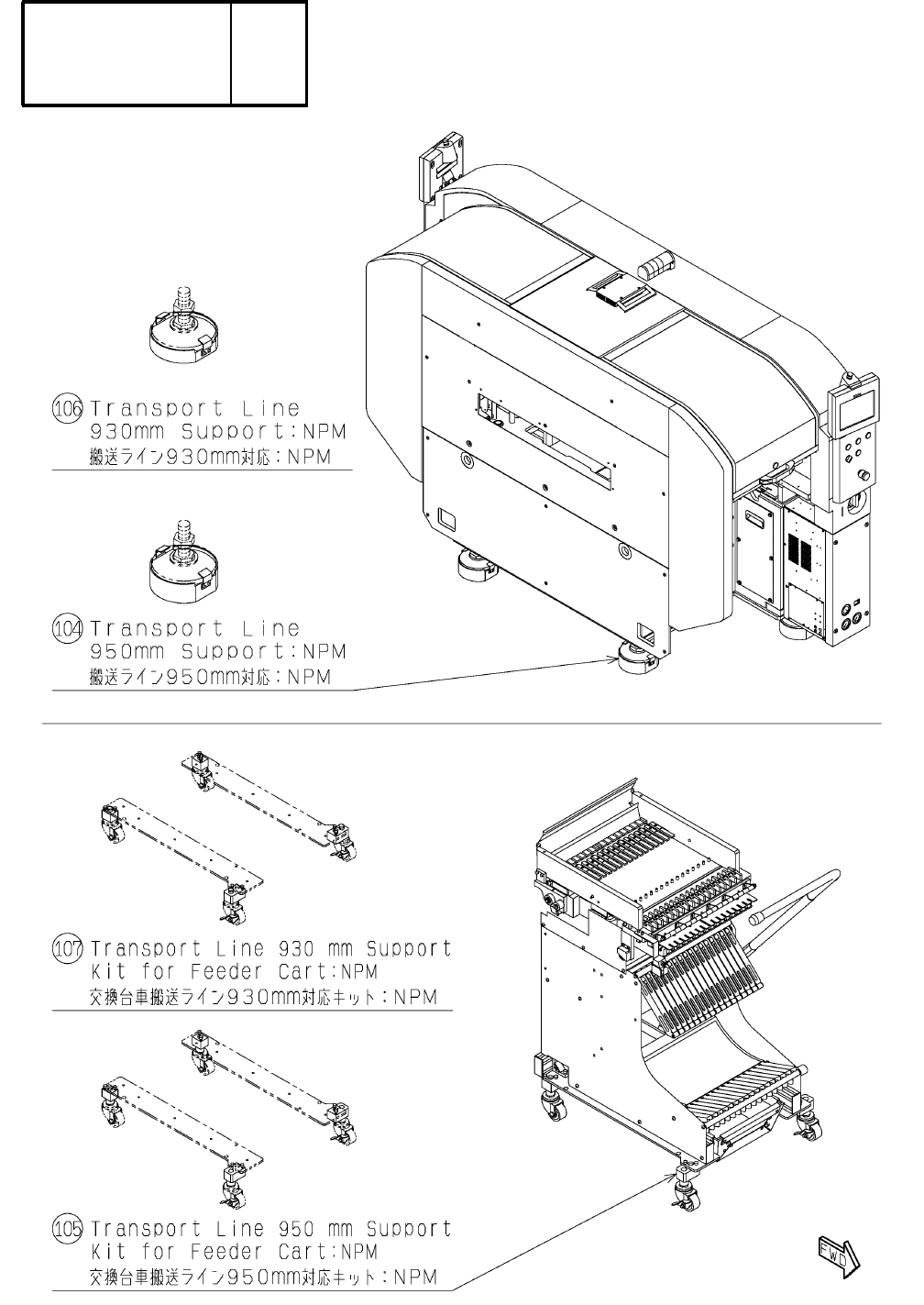 106 Transport Line
930mm Support:NPM
搬送ライン930mm対応:NPM

104 Transport Line
950mm Support:NPM
搬送ライン950mm対応:NPM

107 Transport Line 930 mm Support
Kit for Feeder Cart:NPM
交換台車搬送ライン930mm対応キット:NPM

105 Transport Line 950 mm Support
Kit for Feeder Cart:NPM
交換台車搬送ライン950mm対応キット:NPM

FWD