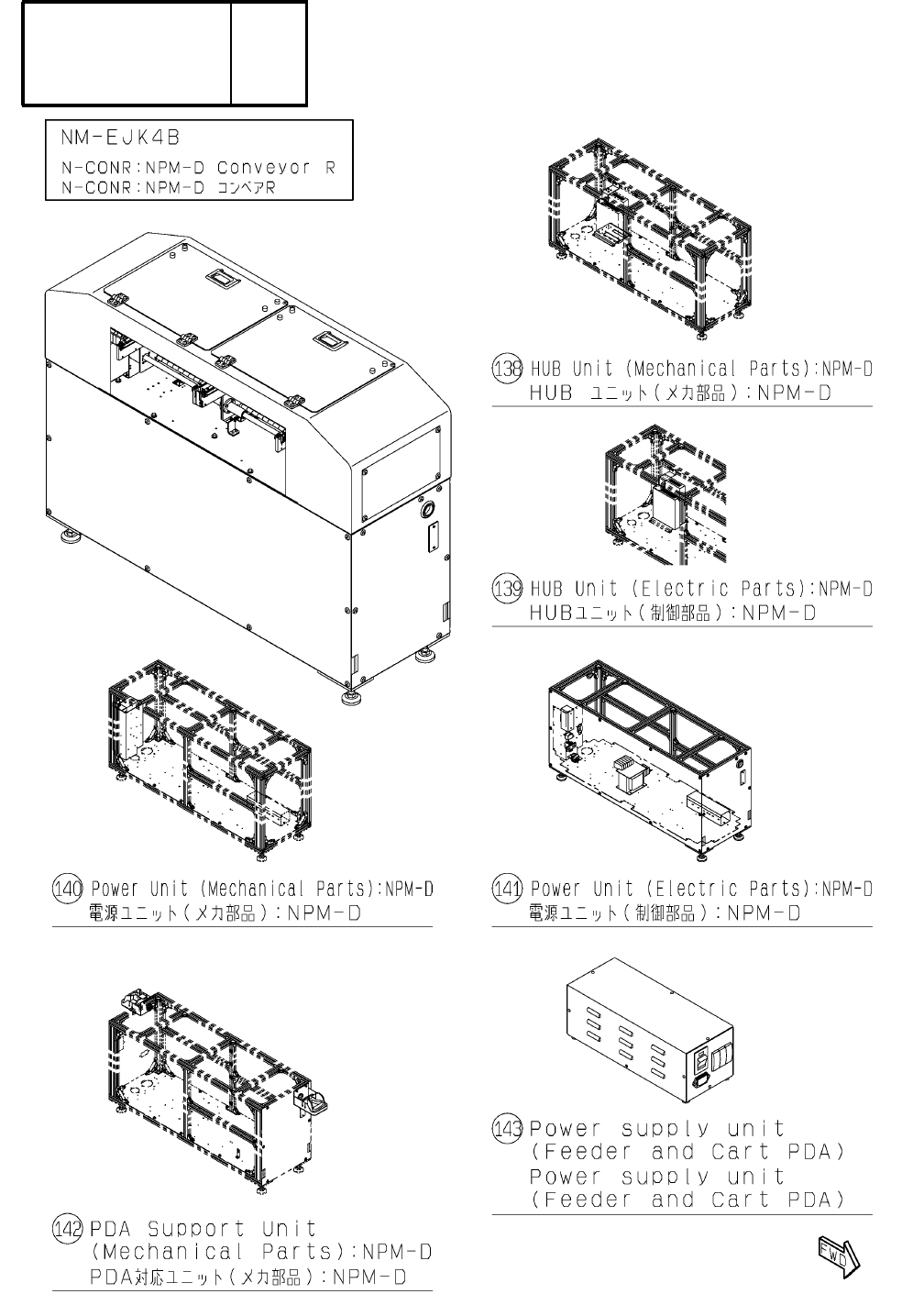 NM-EJK4B
N-CONR:NPM-D Conveyor R
N-CONR:NPM-D コンベアR

138 HUB Unit (Mechanical Parts):NPM-D
HUB ユニット(メカ部品):NPM-D

139 HUB Unit (Electric Parts):NPM-D
HUBユニット(制御部品):NPM-D

140 Power Unit (Mechanical Parts):NPM-D
電源ユニット(メカ部品):NPM-D

141 Power Unit (Electric Parts):NPM-D
電源ユニット(制御部品):NPM-D

142 PDA Support Unit (Mechanical Parts):NPM-D
PDA対応ユニット(メカ部品):NPM-D

143 Power supply unit (Feeder and Cart PDA)
Power supply unit (Feeder and Cart PDA)

FWD