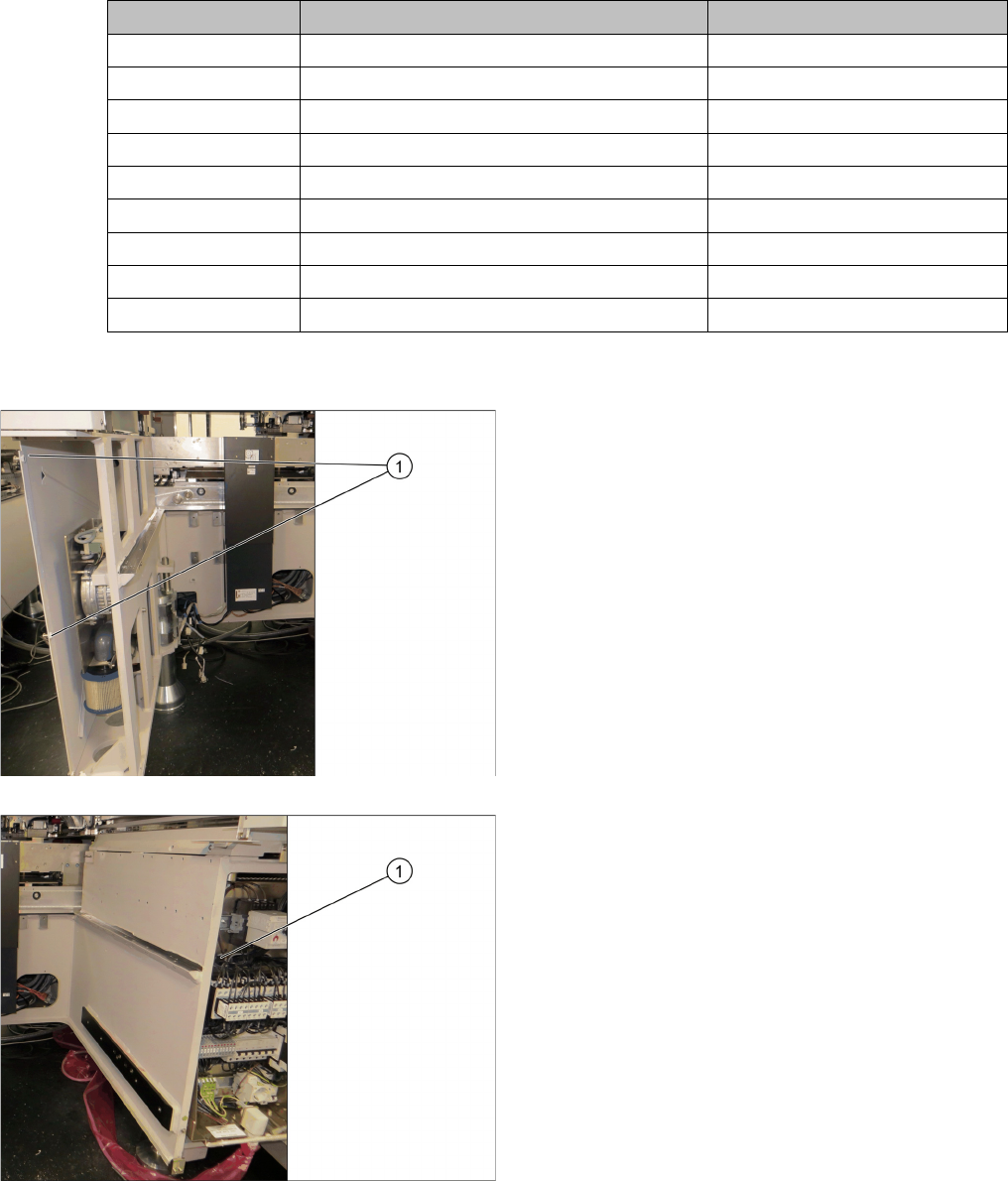 1

1