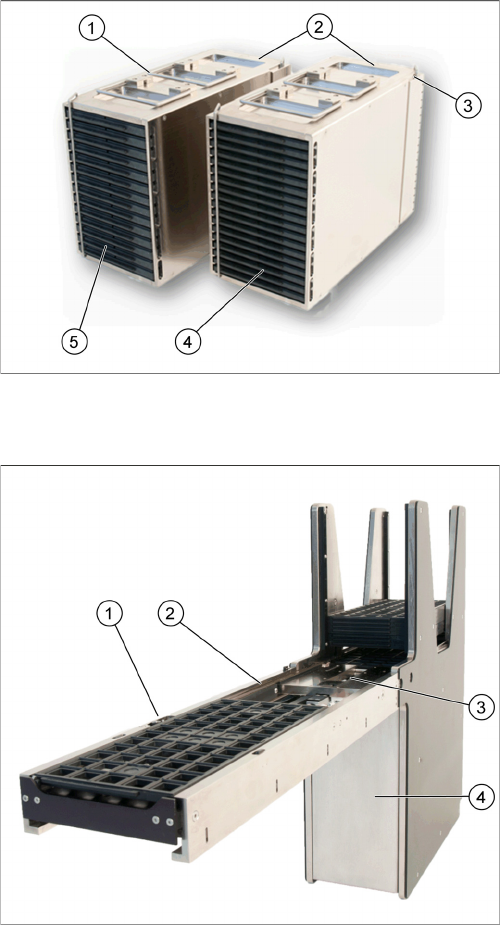 1
2
3
5
4

1
2
3
4