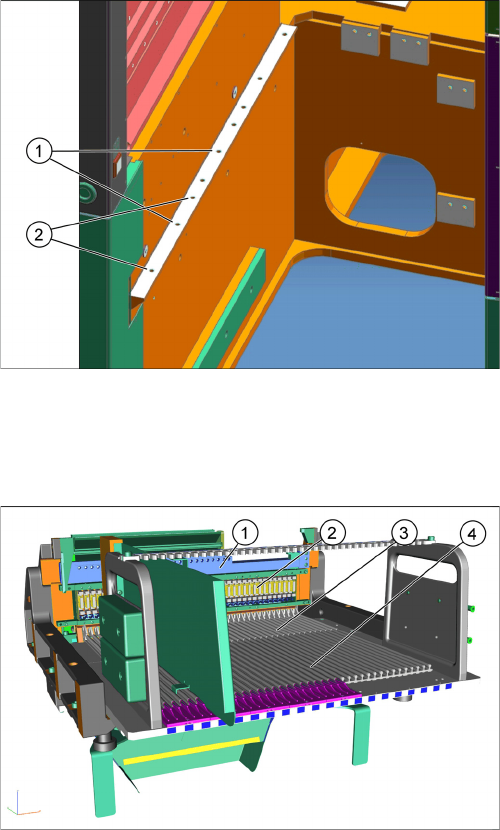 1
2

1
2
3
4