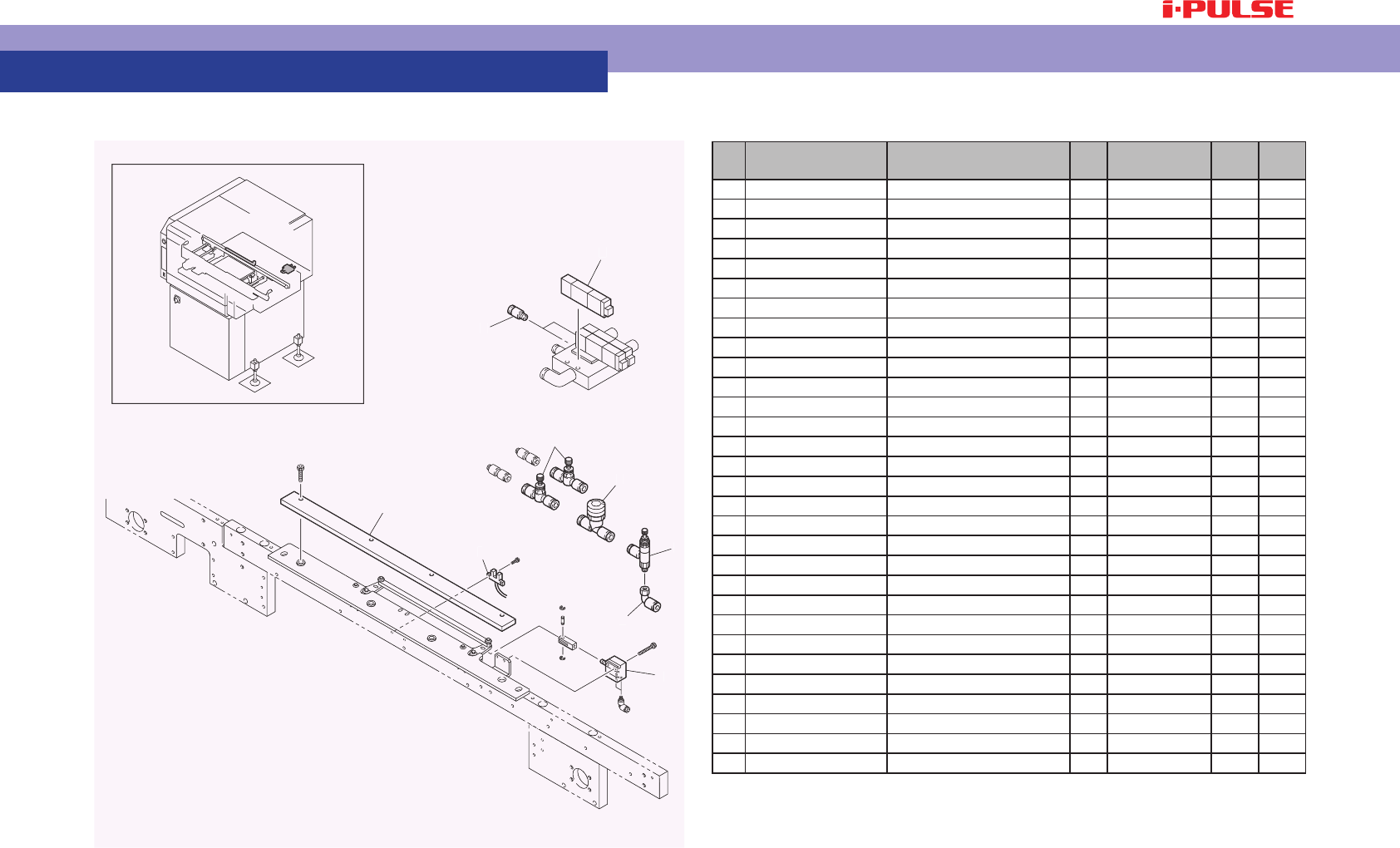 i-PULSE