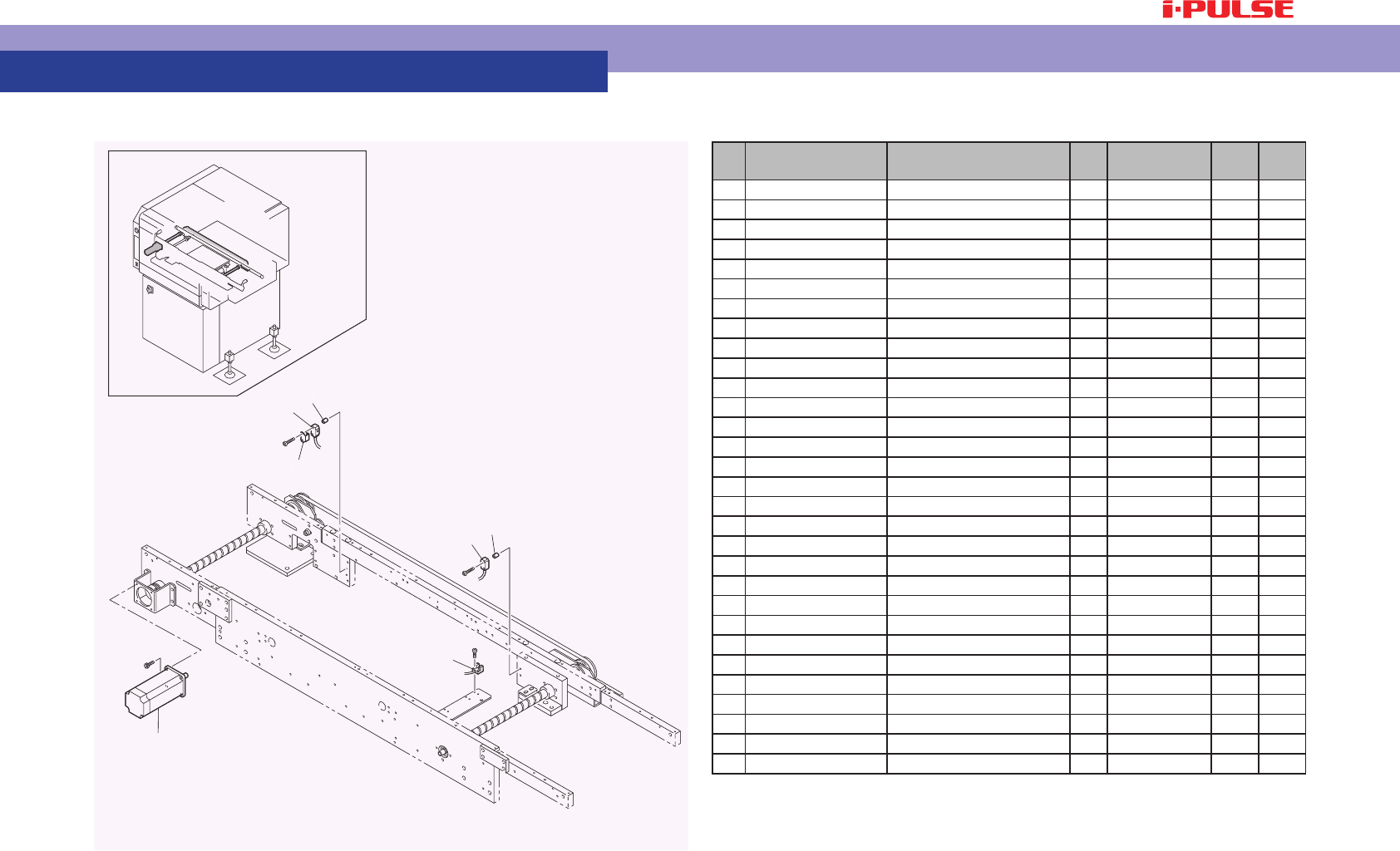 i-PULSE